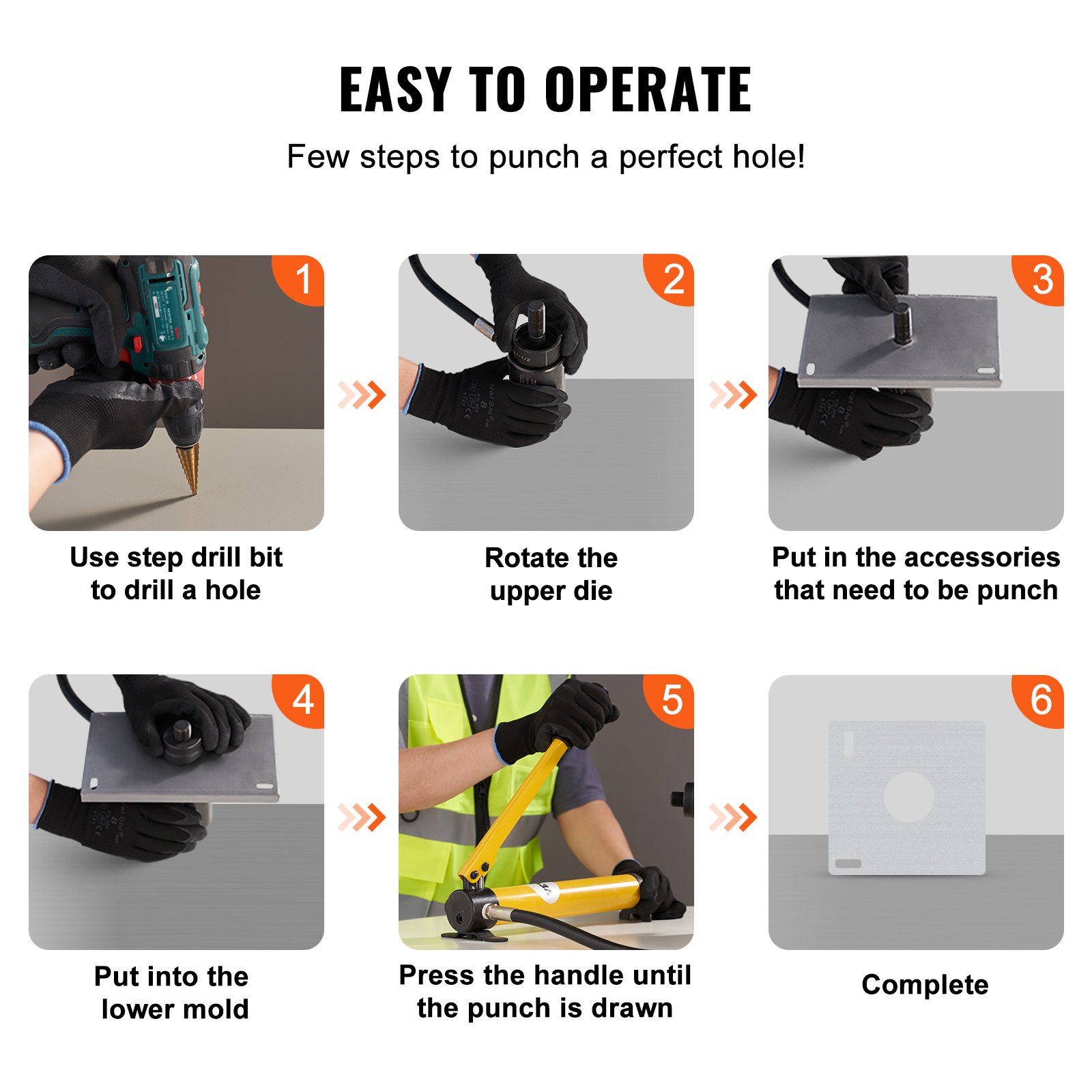 EASY TO OPERATE

Few steps to punch a perfect hole!

1

Use step drill bit to drill a hole

2

Rotate the upper die

3

Put in the accessories that need to be punch

4

Put into the lower mold

5

Press the handle until the punch is drawn

6

Complete