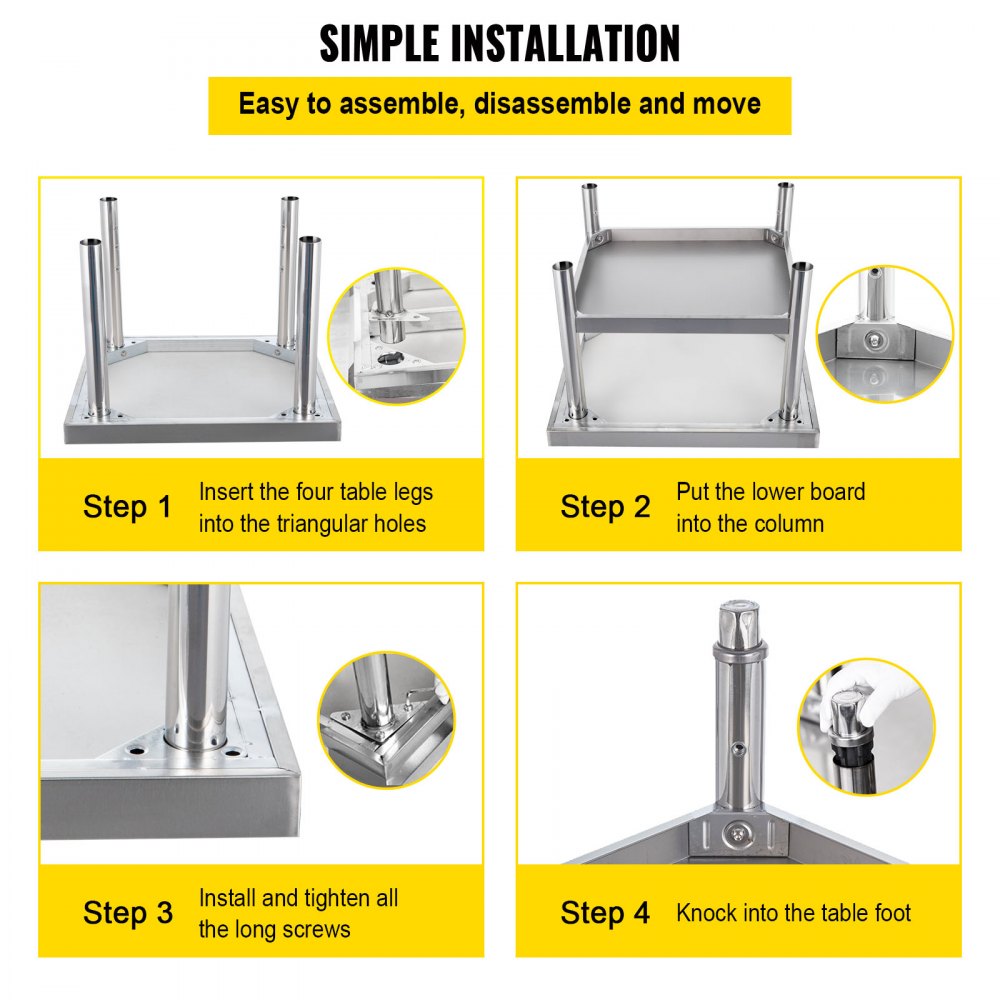 SIMPLE INSTALLATION

Easy to assemble, disassemble and move

Step 1 Insert the four table legs into the triangular holes

Step 2 Put the lower board into the column

Step 3 Install and tighten all the long screws

Step 4 Knock into the table foot