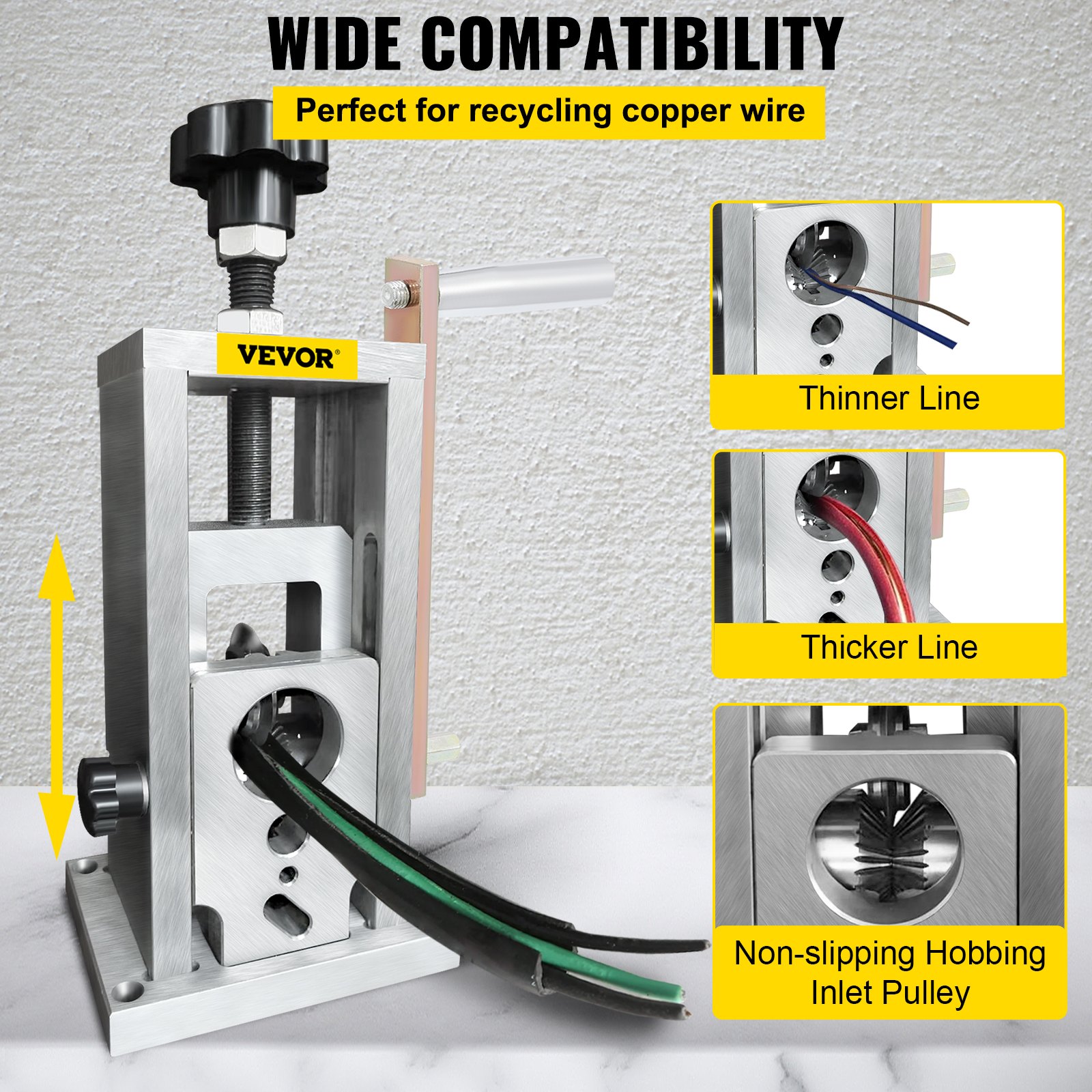 WIDE COMPATIBILITY

Perfect for recycling copper wire

VEVOR®

Thinner Line

Thicker Line

Non-slipping Hobbing Inlet Pulley