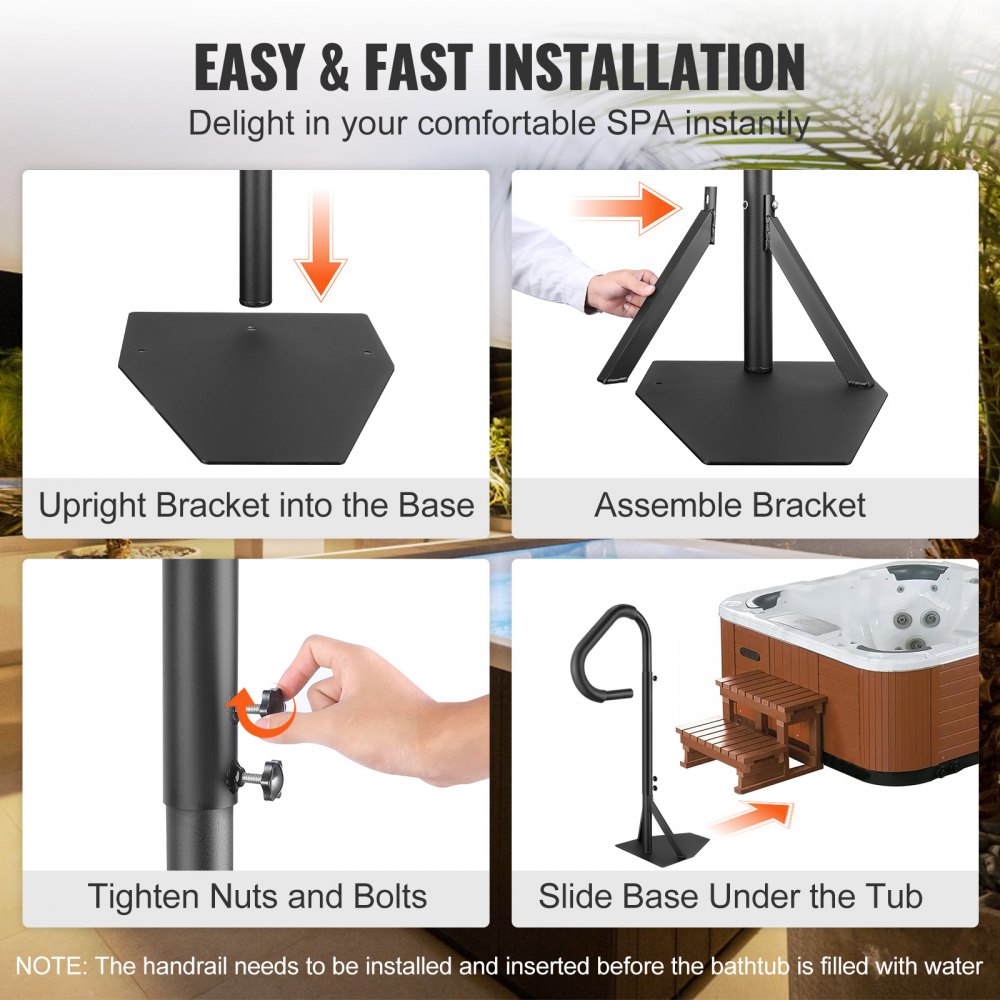 EASY & FAST INSTALLATION

Delight in your comfortable SPA instantly

Upright Bracket into the Base

Assemble Bracket

Tighten Nuts and Bolts

Slide Base Under the Tub

NOTE: The handrail needs to be installed and inserted before the bathtub is filled with water