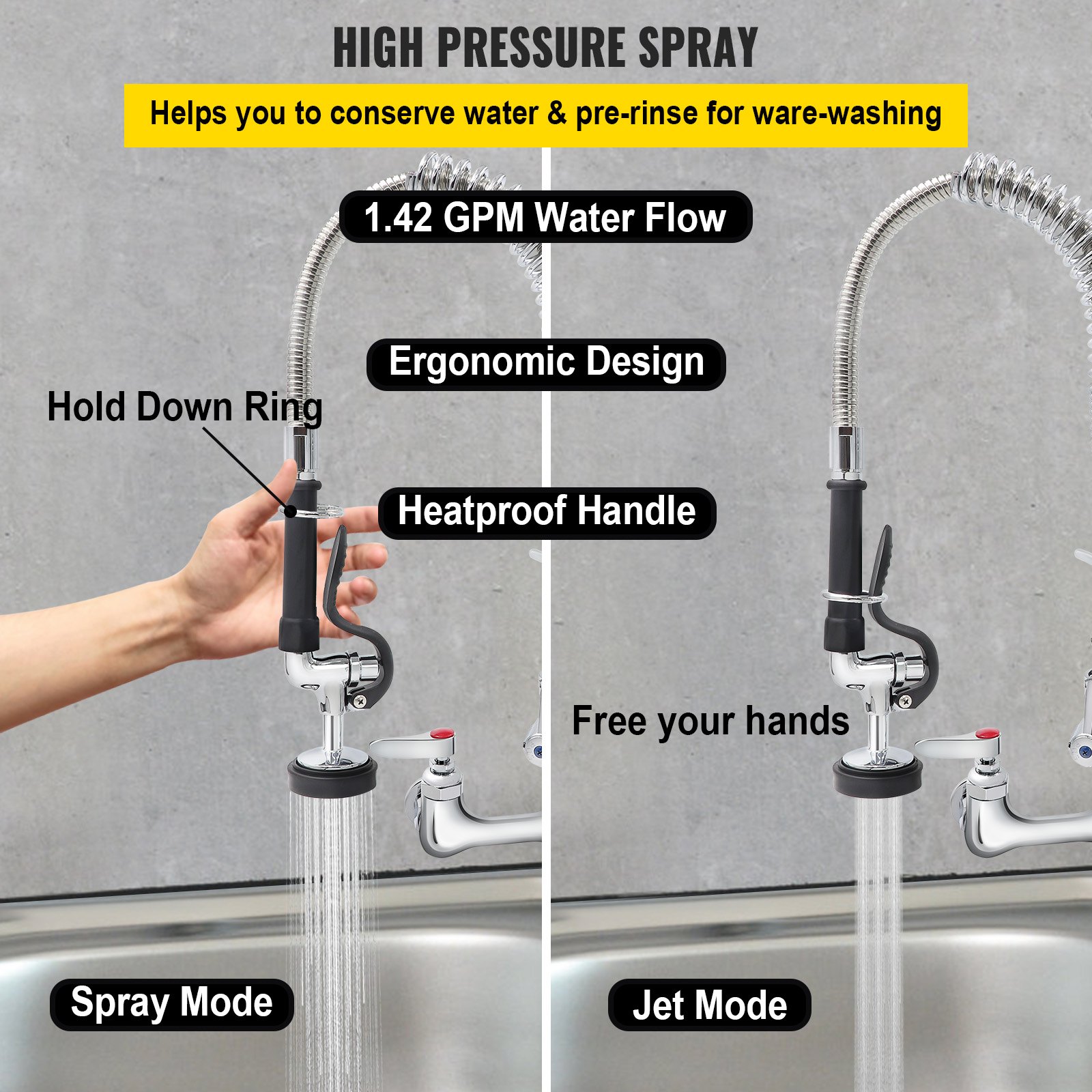 HIGH PRESSURE SPRAY

Helps you to conserve water & pre-rinse for ware-washing

1.42 GPM Water Flow

Ergonomic Design

Hold Down Ring

Heatproof Handle

Free your hands

Spray Mode

Jet Mode