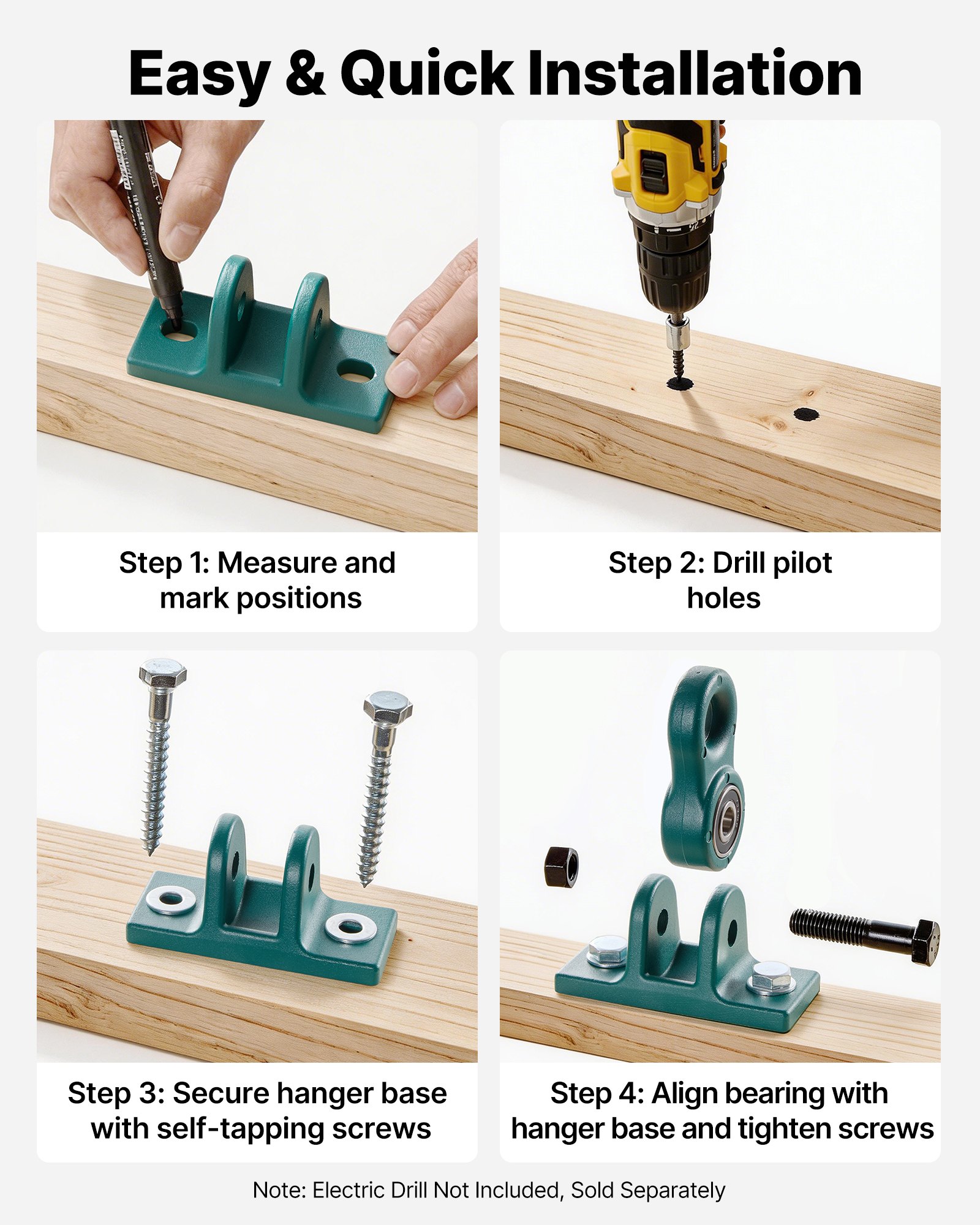 Easy & Quick Installation

Step 1: Measure and mark positions

Step 2: Drill pilot holes

Step 3: Secure hanger base with self-tapping screws

Step 4: Align bearing with hanger base and tighten screws

Note: Electric Drill Not Included, Sold Separately