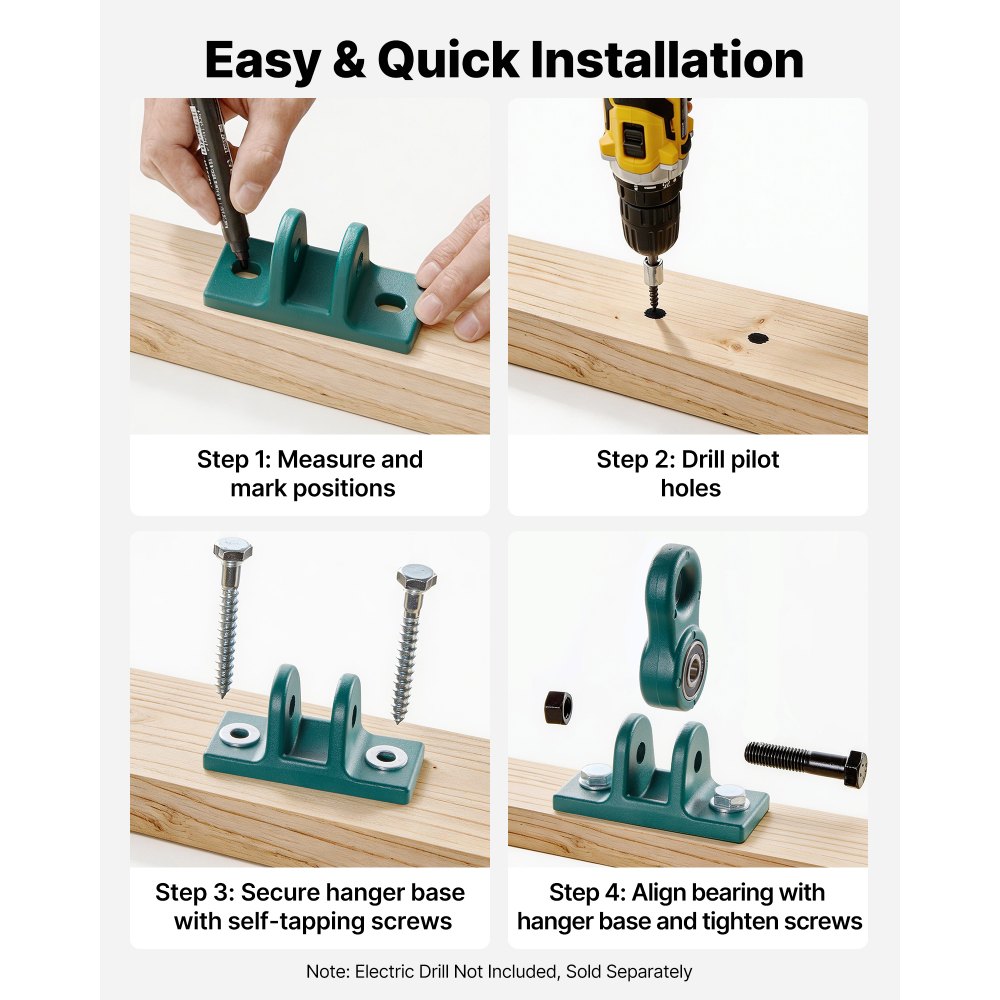 Easy & Quick Installation

Step 1: Measure and mark positions

Step 2: Drill pilot holes

Step 3: Secure hanger base with self-tapping screws

Step 4: Align bearing with hanger base and tighten screws

Note: Electric Drill Not Included, Sold Separately