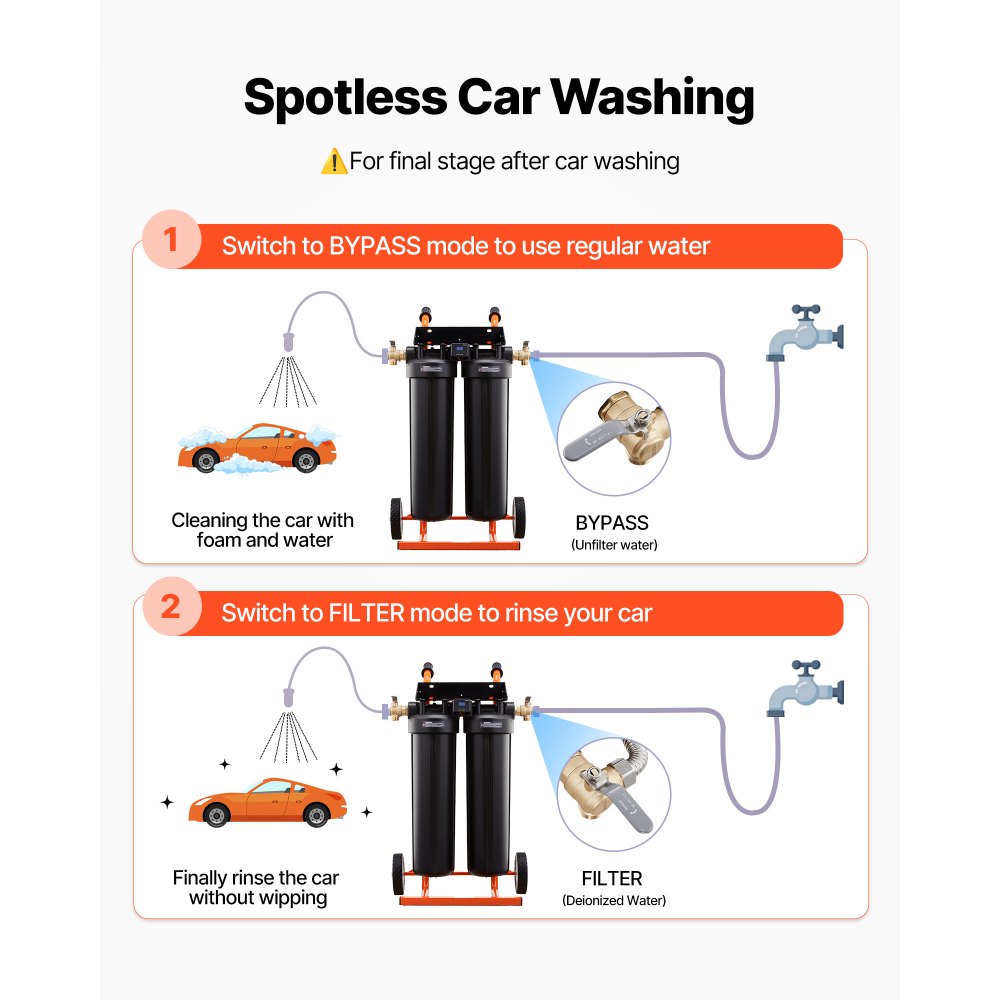 Spotless Car Washing

⚠️For final stage after car washing

1 Switch to BYPASS mode to use regular water

Cleaning the car with foam and water

BYPASS
(Unfilter water)

2 Switch to FILTER mode to rinse your car

Finally rinse the car without wipping

FILTER
(Deionized Water)