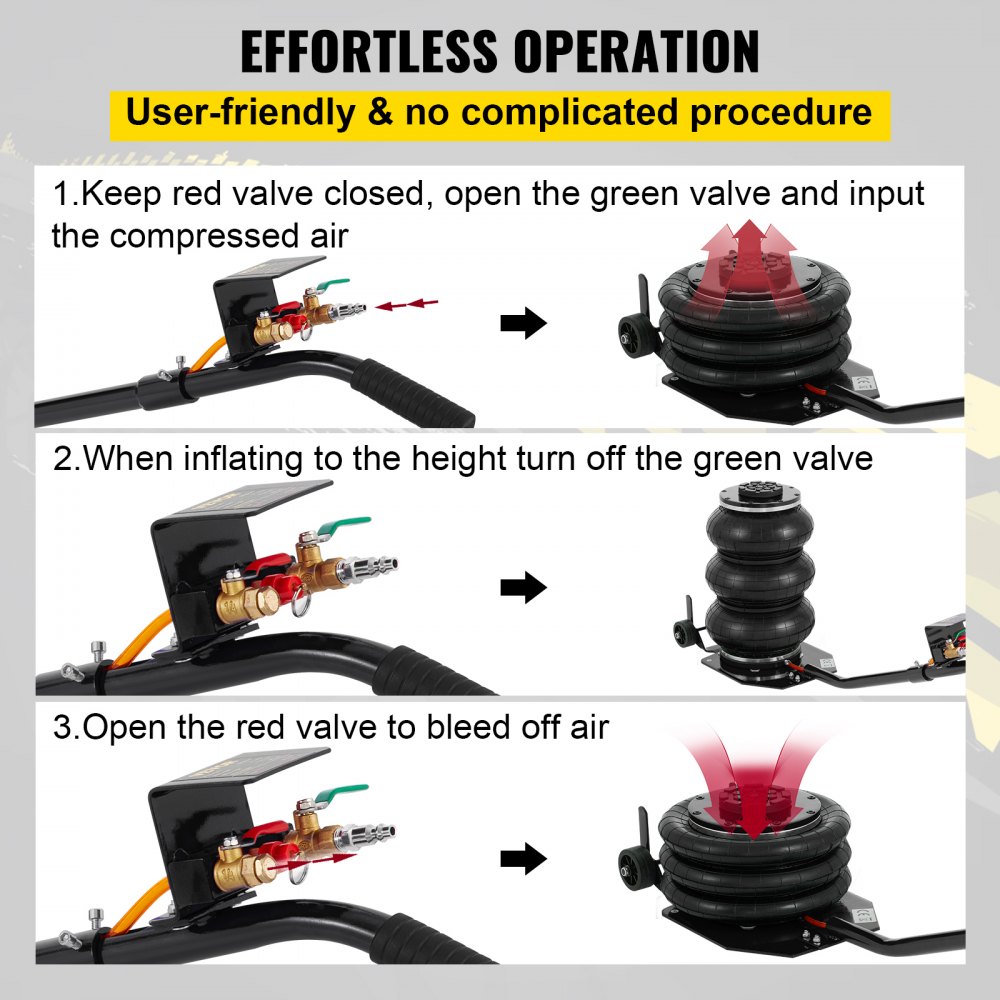 EFFORTLESS OPERATION

User-friendly & no complicated procedure

1.Keep red valve closed, open the green valve and input the compressed air

2.When inflating to the height turn off the green valve

3.Open the red valve to bleed off air