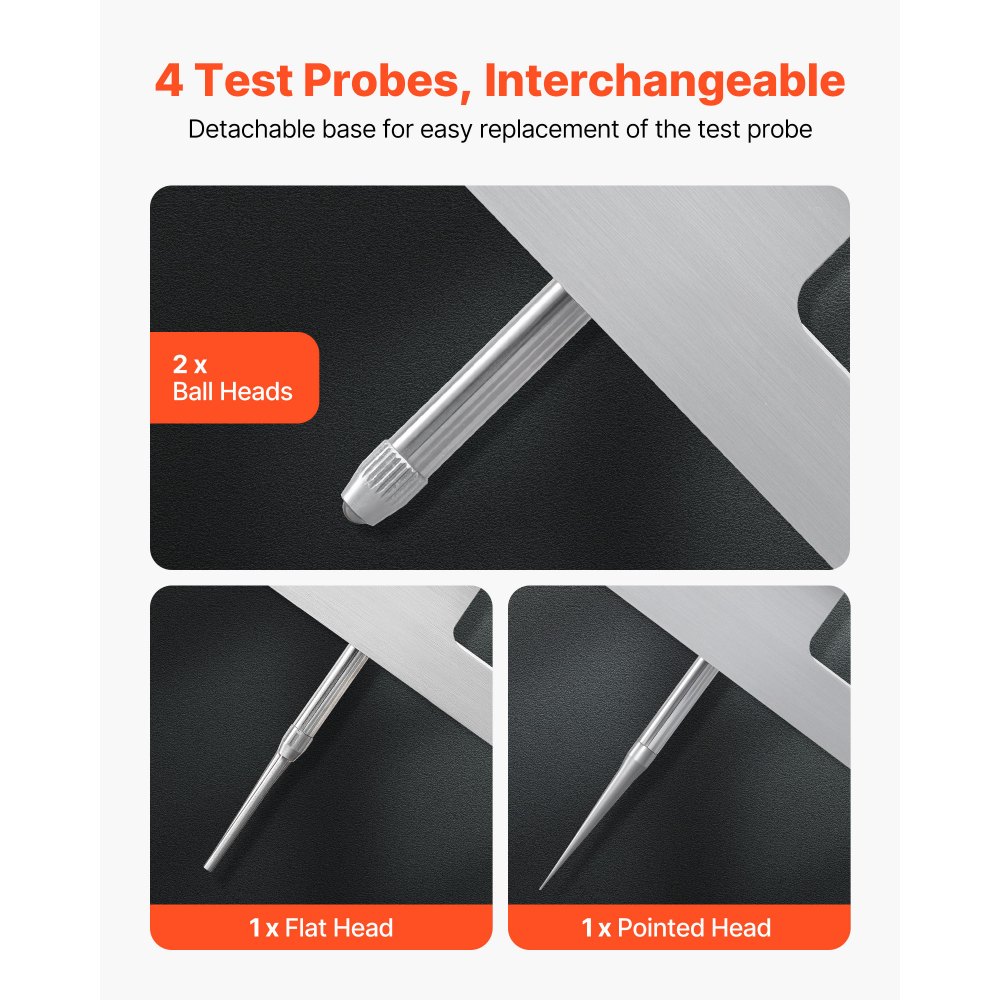 4 Test Probes, Interchangeable

Detachable base for easy replacement of the test probe

2 x
Ball Heads

1 x Flat Head

1 x Pointed Head