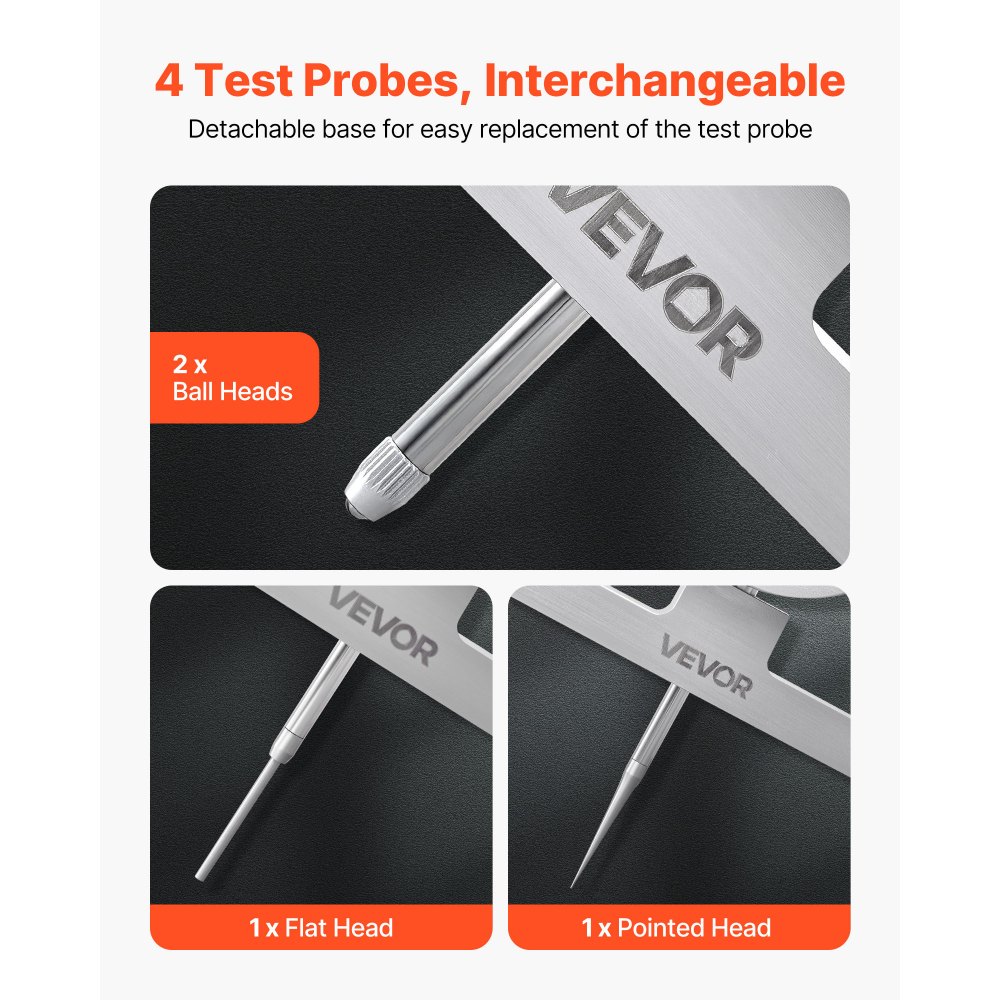 4 Test Probes, Interchangeable

Detachable base for easy replacement of the test probe

VEVOR

2 x
Ball Heads

VEVOR

VEVOR

1 x Flat Head

1 x Pointed Head