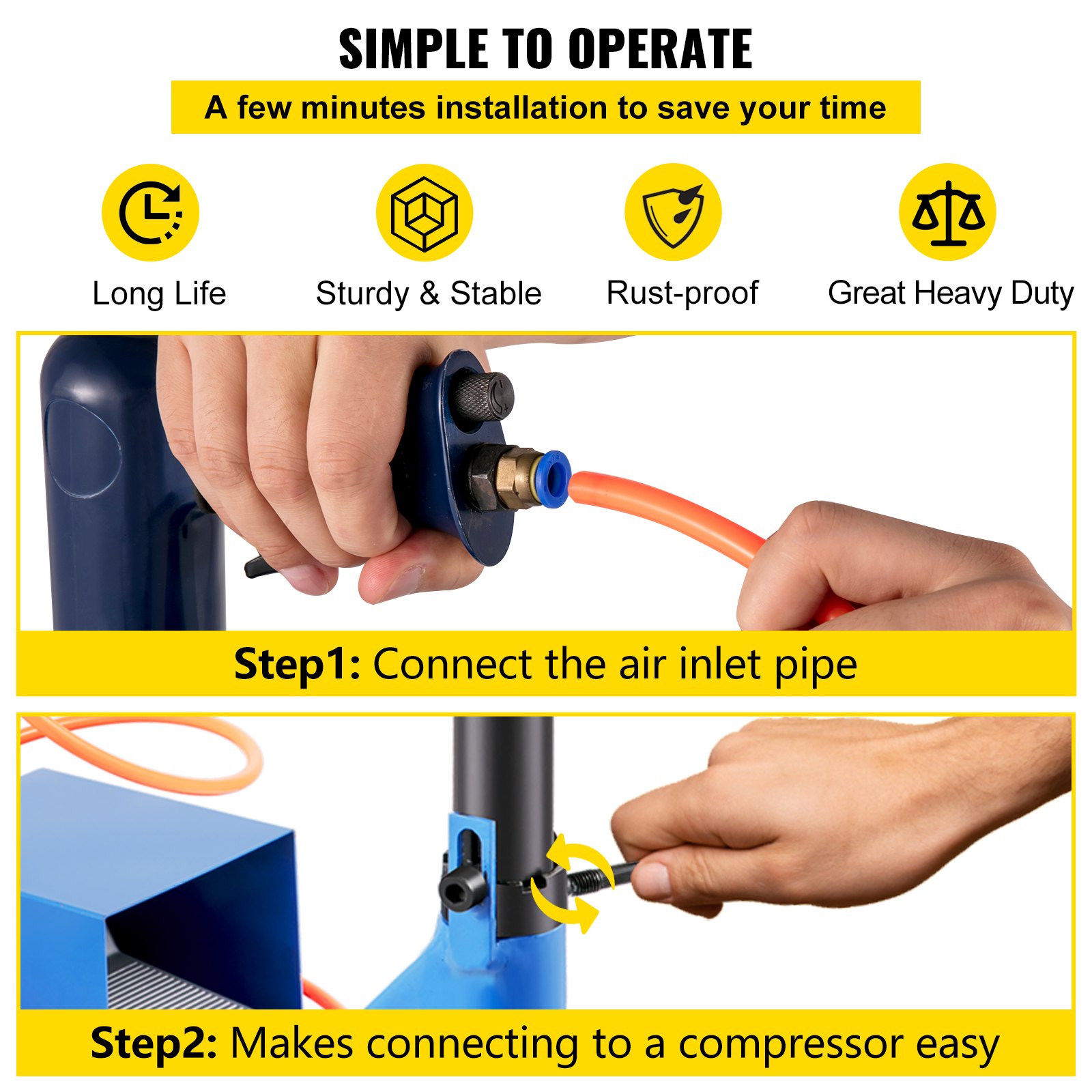 SIMPLE TO OPERATE

A few minutes installation to save your time

Long Life

Sturdy & Stable

Rust-proof

Great Heavy Duty

Step1: Connect the air inlet pipe

Step2: Makes connecting to a compressor easy