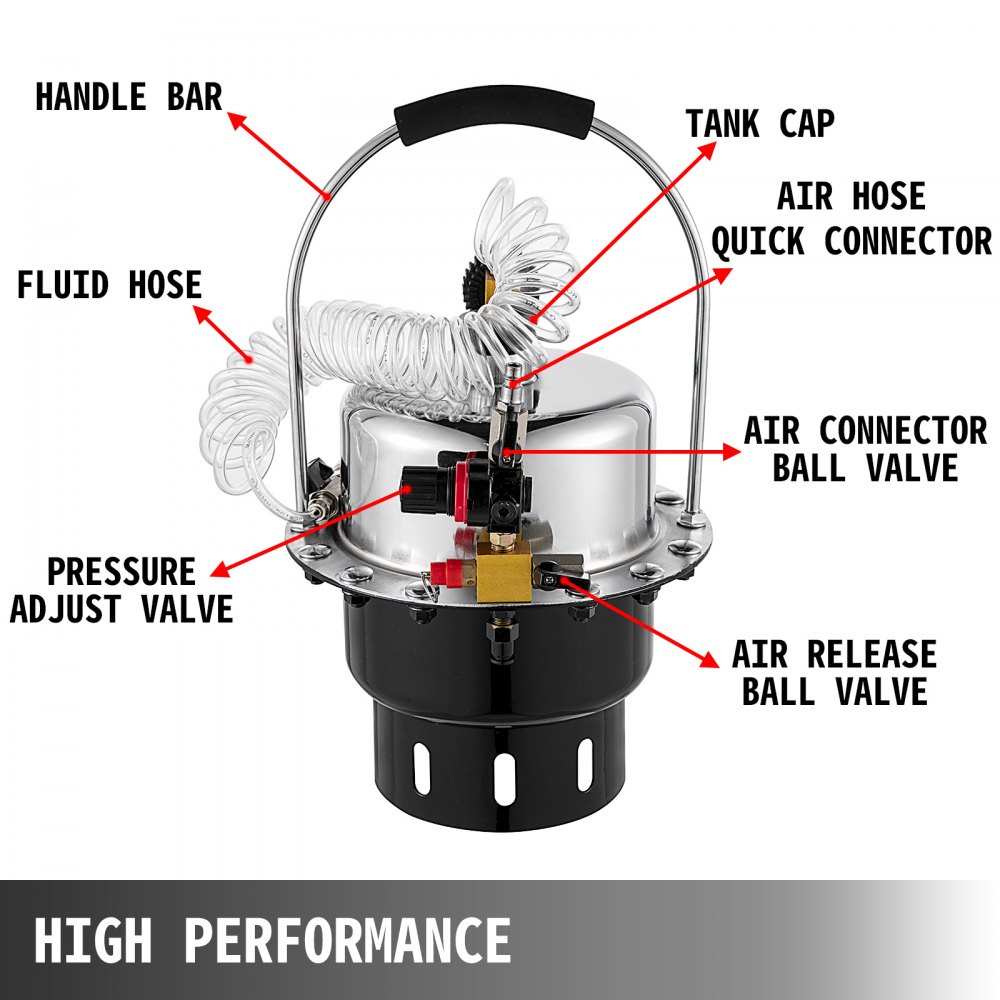 HANDLE BAR

TANK CAP

AIR HOSE
QUICK CONNECTOR

FLUID HOSE

AIR CONNECTOR
BALL VALVE

PRESSURE
ADJUST VALVE

AIR RELEASE
BALL VALVE

HIGH PERFORMANCE