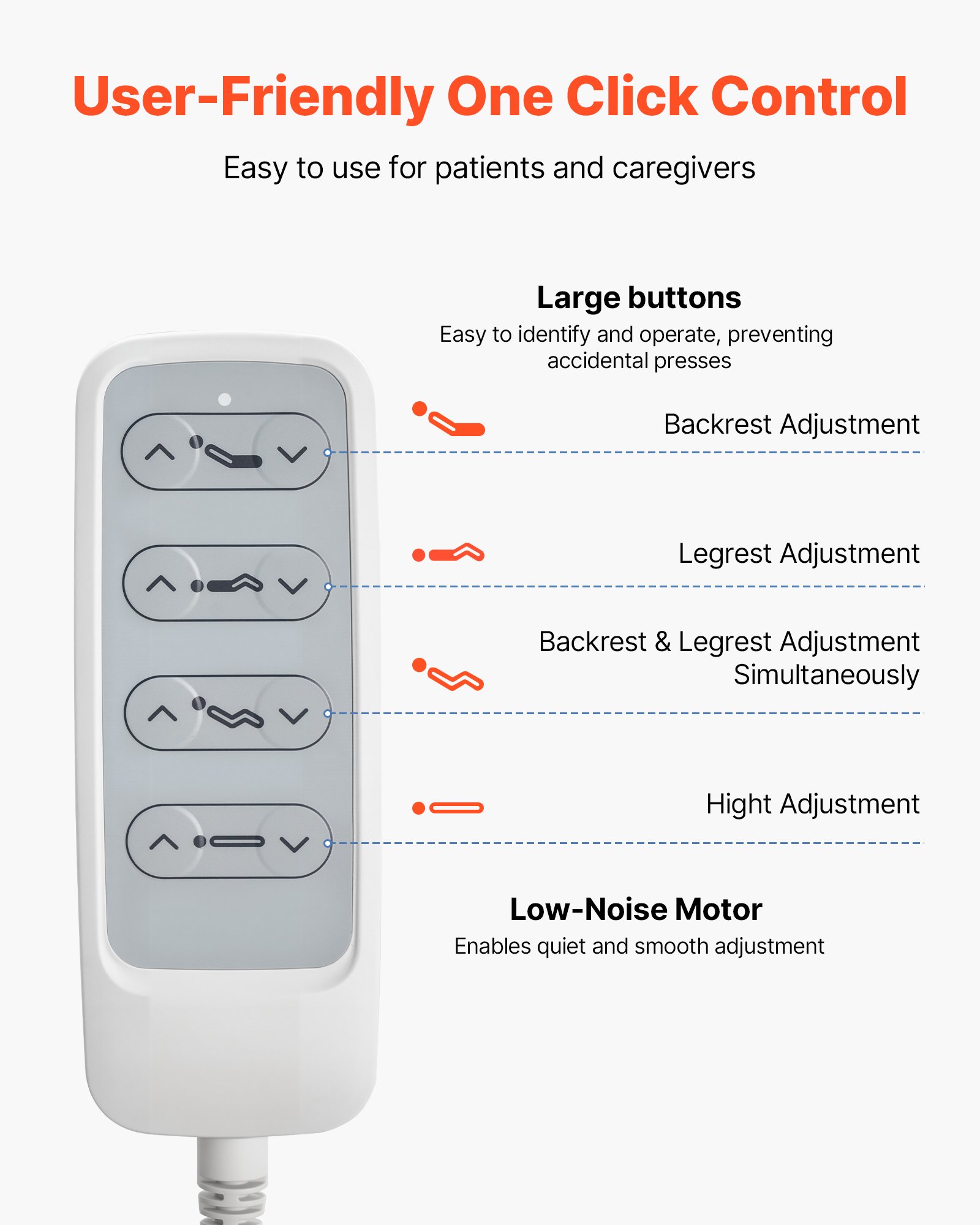 User-Friendly One Click Control

Easy to use for patients and caregivers

Large buttons
Easy to identify and operate, preventing accidental presses

Backrest Adjustment

Legrest Adjustment

Backrest & Legrest Adjustment Simultaneously

Hight Adjustment

Low-Noise Motor
Enables quiet and smooth adjustment