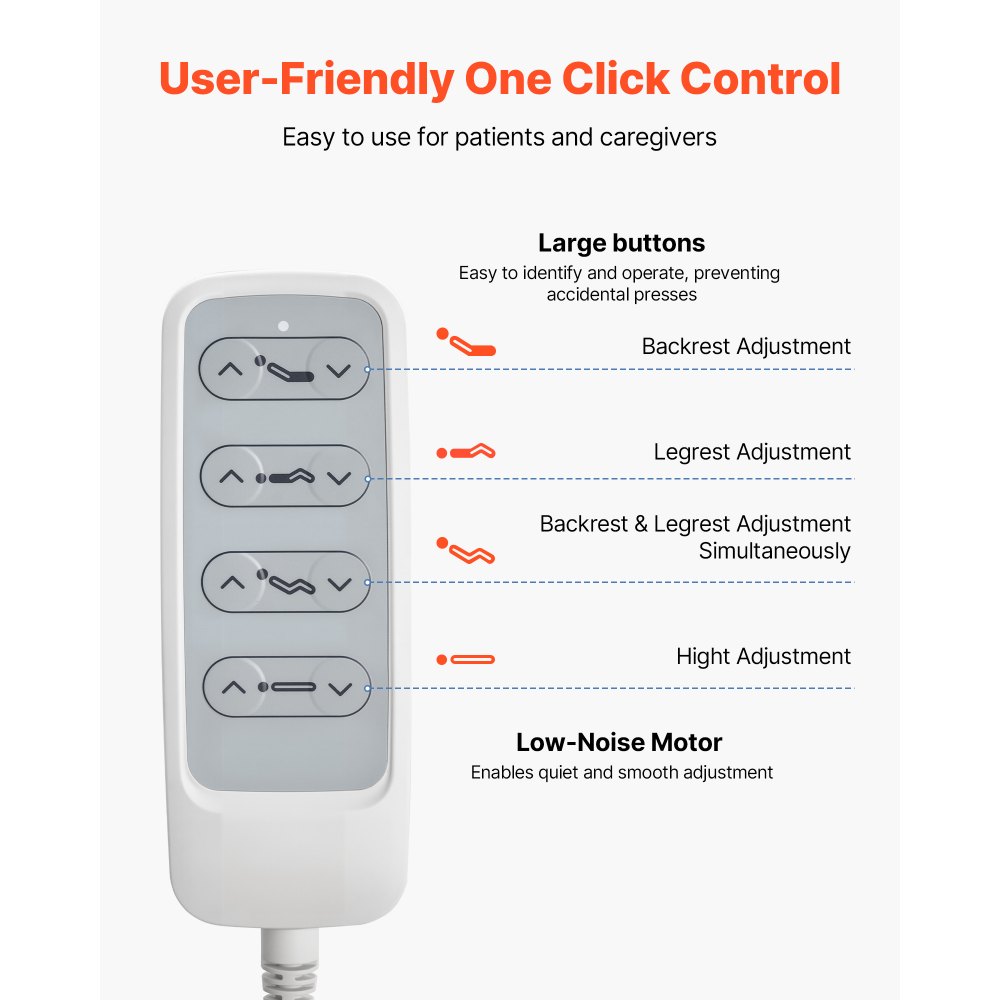 User-Friendly One Click Control

Easy to use for patients and caregivers

Large buttons

Easy to identify and operate, preventing accidental presses

Backrest Adjustment

Legrest Adjustment

Backrest & Legrest Adjustment Simultaneously

Hight Adjustment

Low-Noise Motor

Enables quiet and smooth adjustment