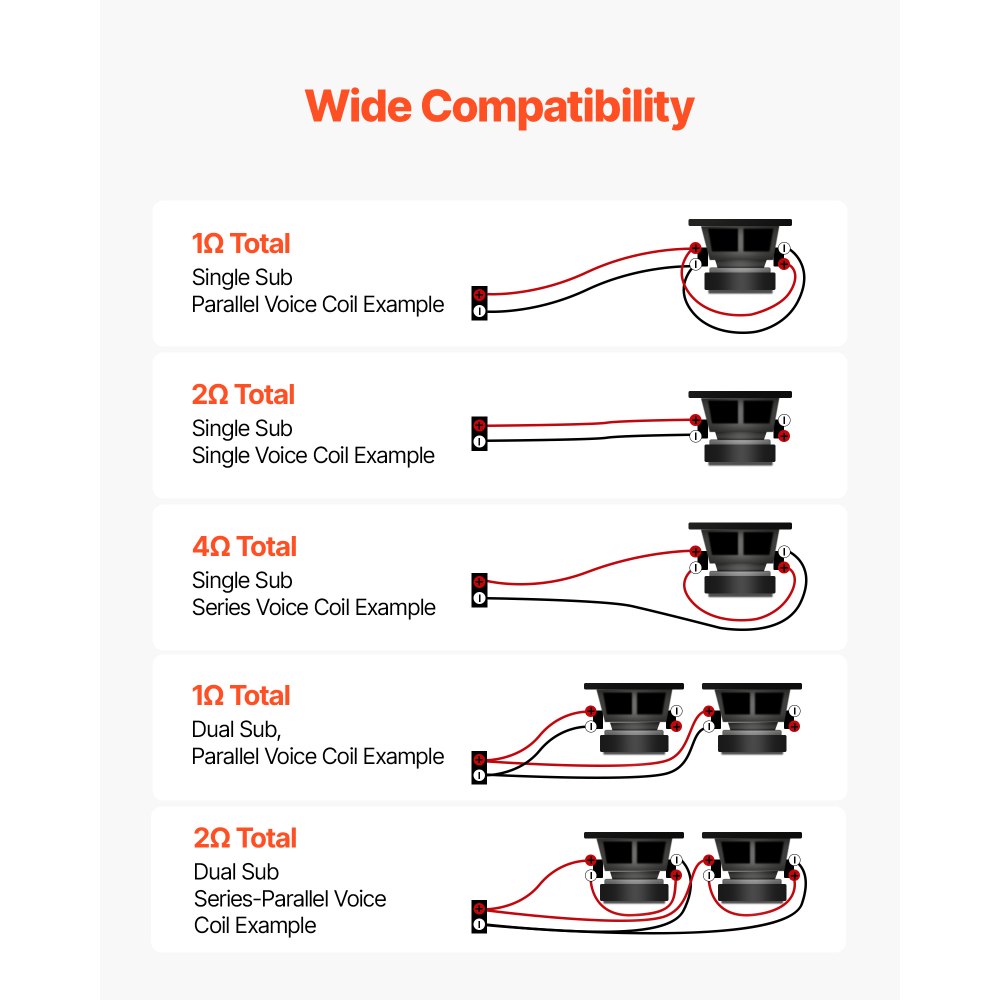 Wide Compatibility

1Ω Total
Single Sub
Parallel Voice Coil Example

2Ω Total
Single Sub
Single Voice Coil Example

4Ω Total
Single Sub
Series Voice Coil Example

1Ω Total
Dual Sub,
Parallel Voice Coil Example

2Ω Total
Dual Sub
Series-Parallel Voice Coil Example