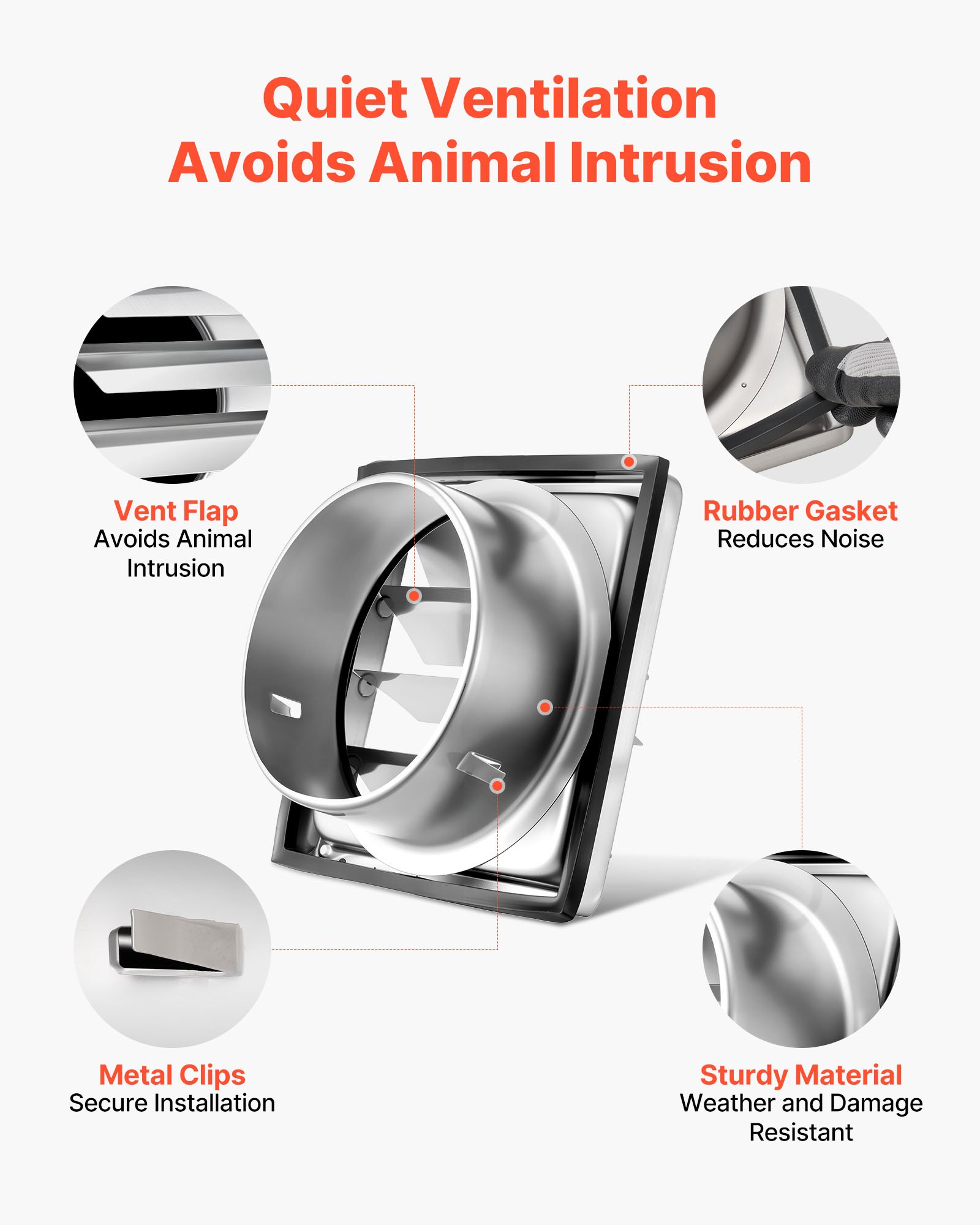 Quiet Ventilation
Avoids Animal Intrusion

Vent Flap
Avoids Animal Intrusion

Rubber Gasket
Reduces Noise

Metal Clips
Secure Installation

Sturdy Material
Weather and Damage Resistant