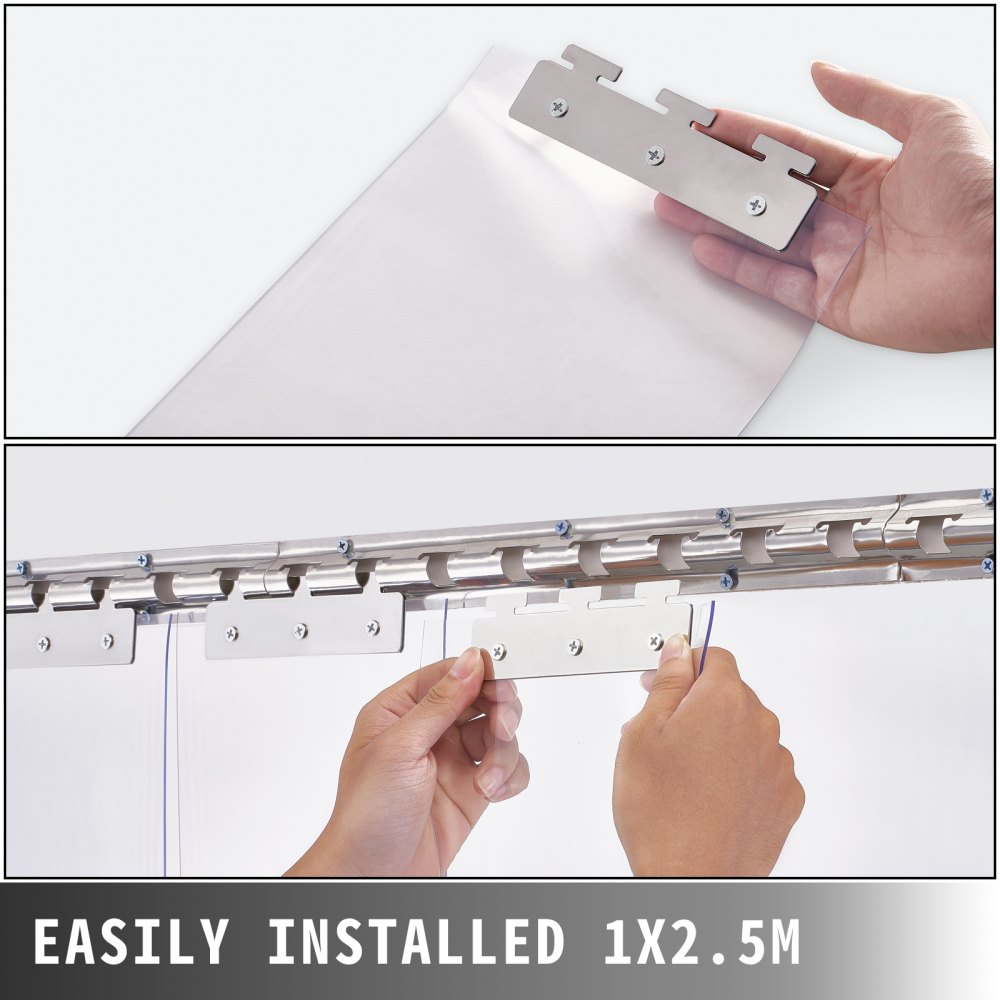 EASILY INSTALLED 1X2.5M