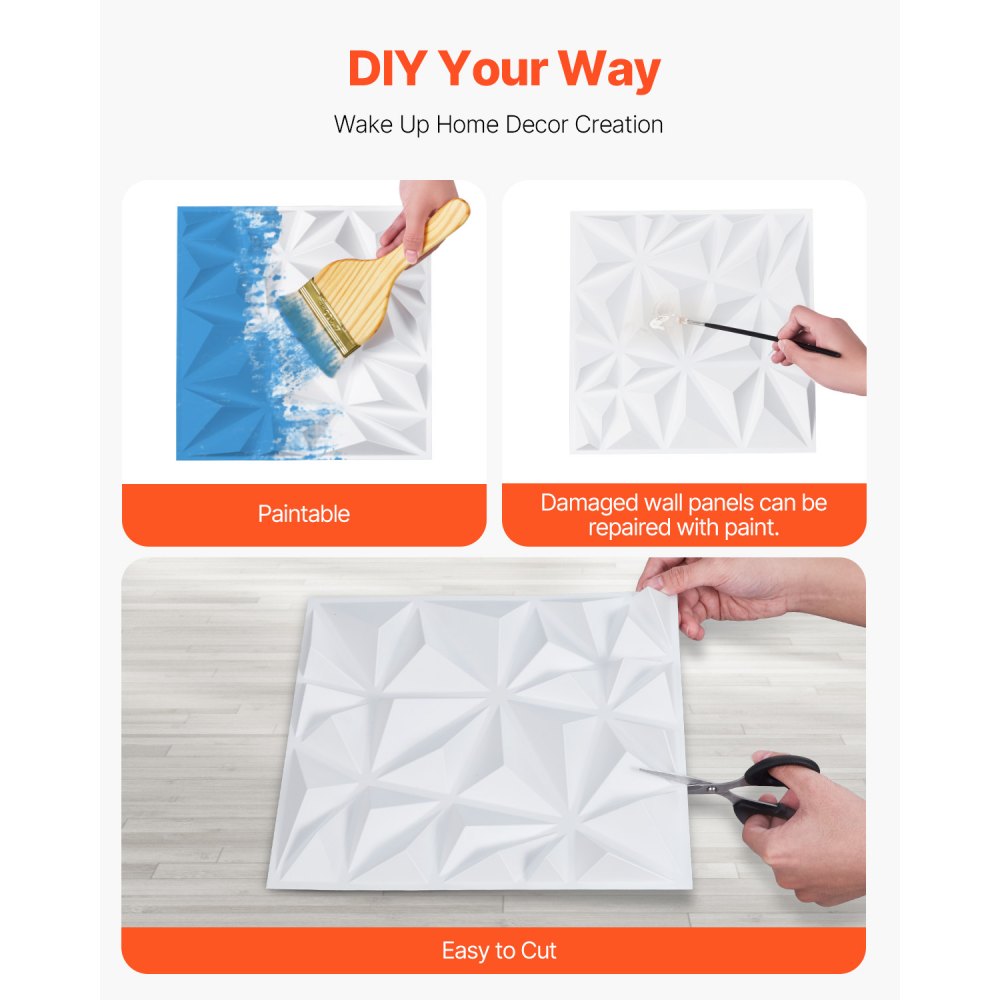 DIY Your Way

Wake Up Home Decor Creation

Paintable

Damaged wall panels can be repaired with paint.

Easy to Cut