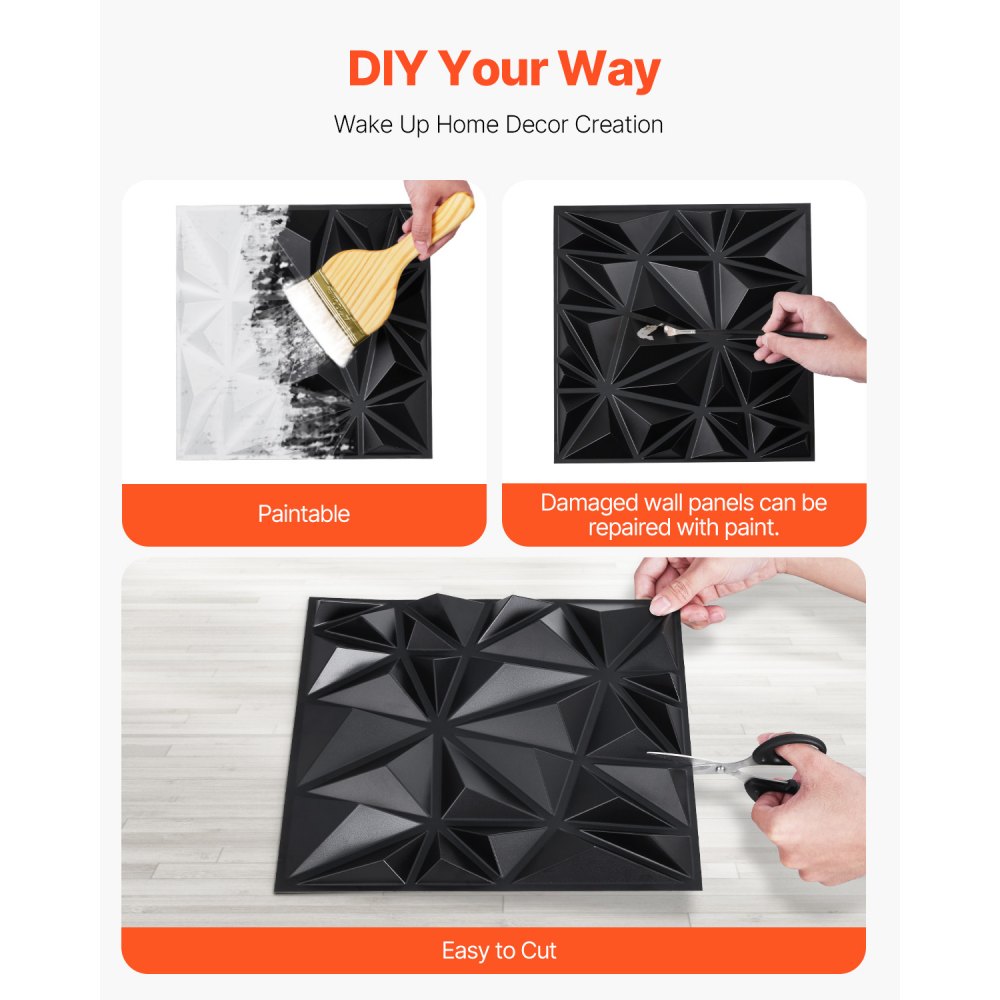 DIY Your Way

Wake Up Home Decor Creation

Paintable

Damaged wall panels can be repaired with paint.

Easy to Cut