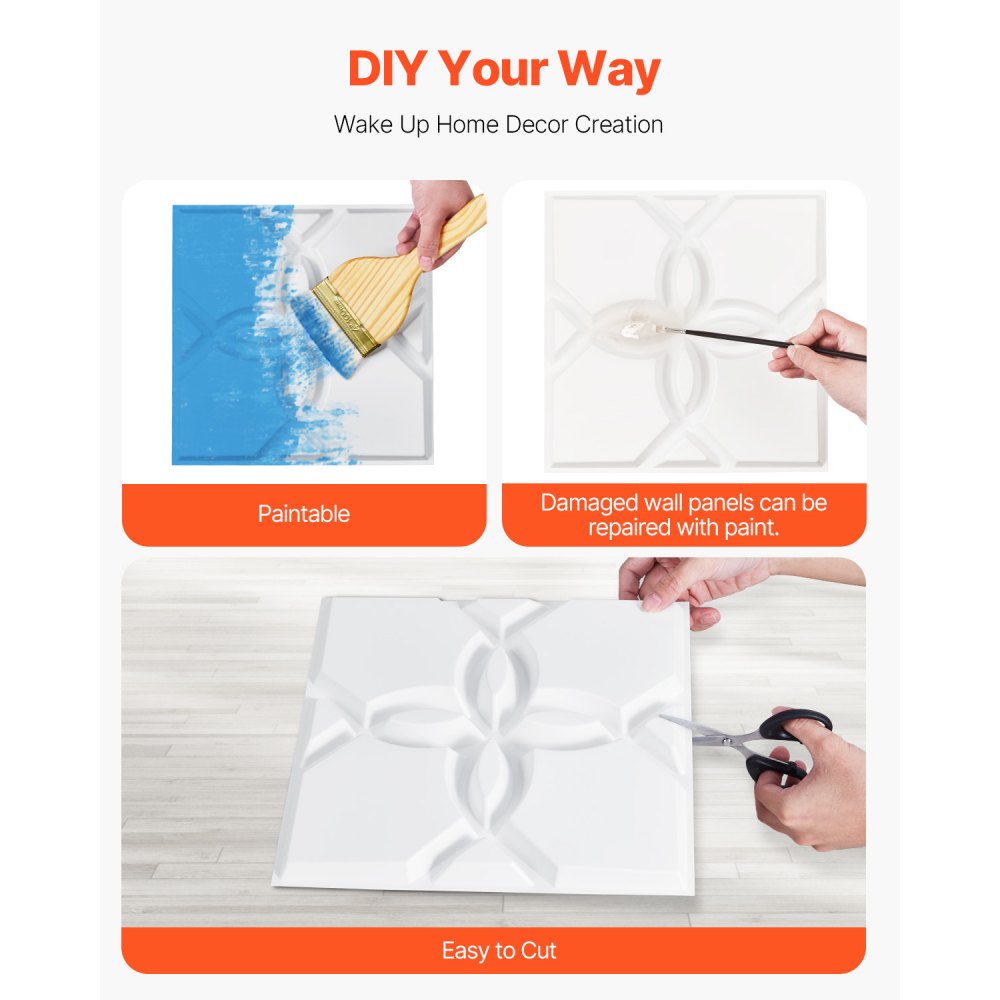 DIY Your Way

Wake Up Home Decor Creation

Paintable

Damaged wall panels can be repaired with paint.

Easy to Cut