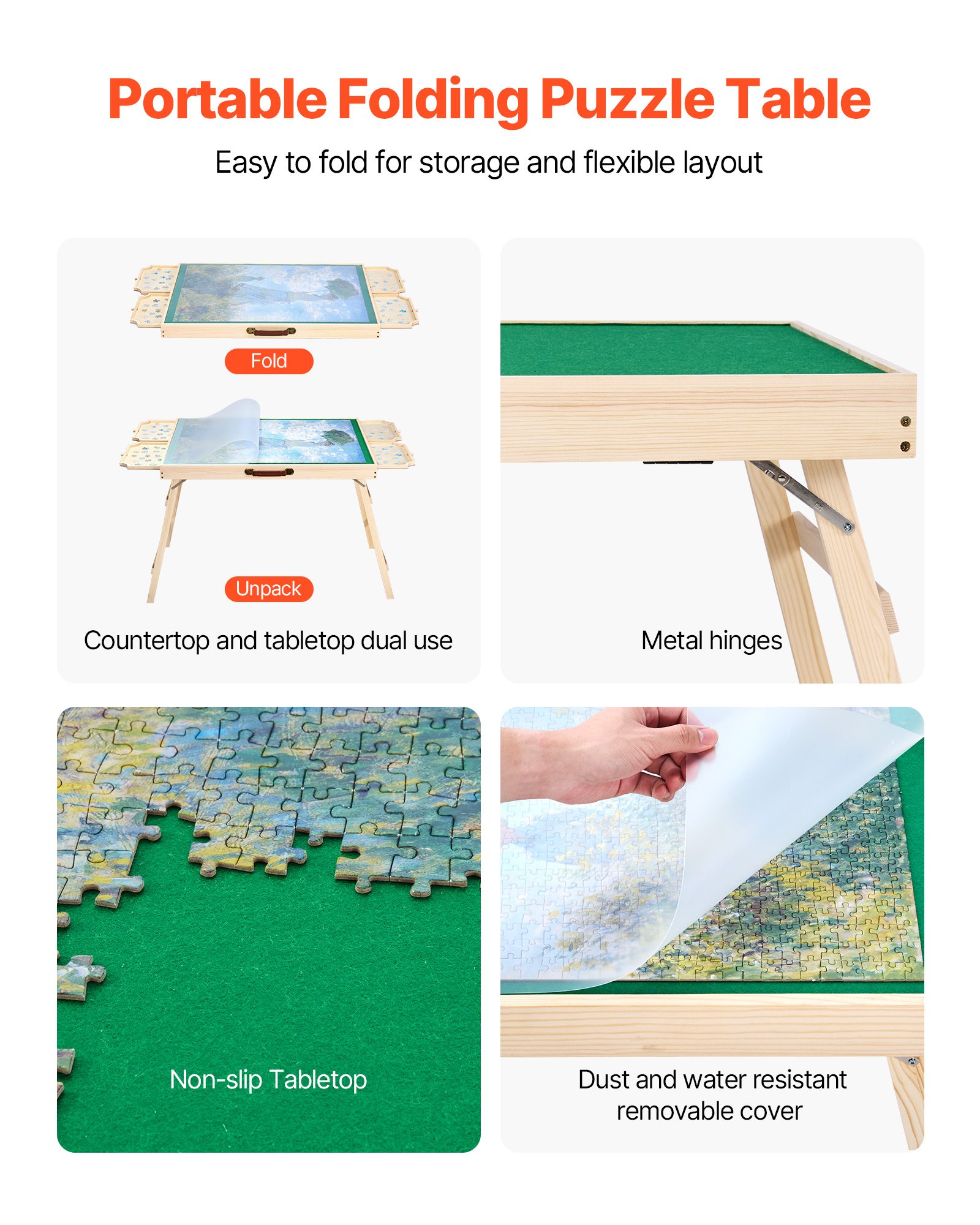 Portable Folding Puzzle Table

Easy to fold for storage and flexible layout

Fold

Unpack

Countertop and tabletop dual use

Metal hinges

Non-slip Tabletop

Dust and water resistant removable cover