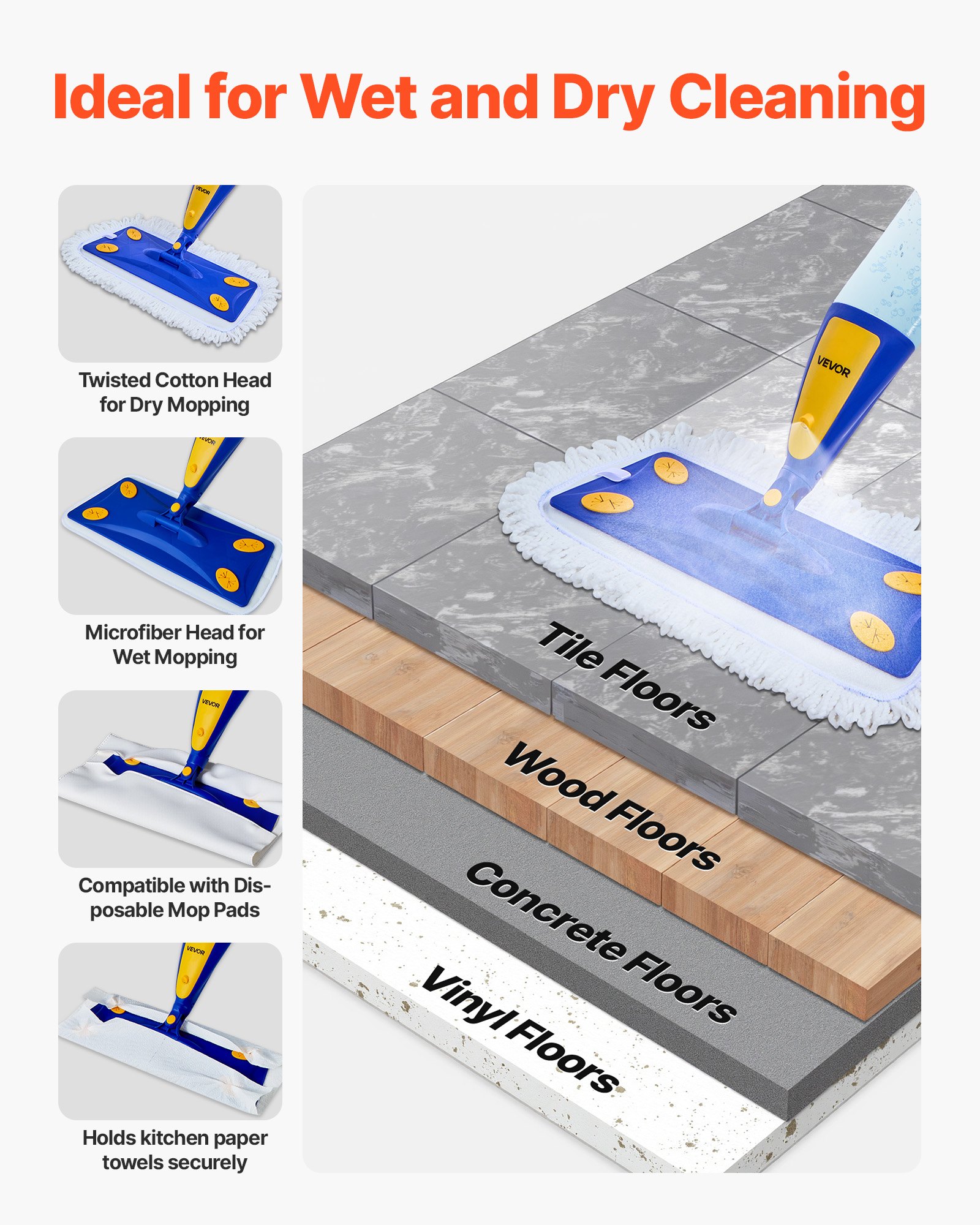 Ideal for Wet and Dry Cleaning

VEVOR

Twisted Cotton Head for Dry Mopping

VEVOR

Microfiber Head for Wet Mopping

VEVOR

Compatible with Disposable Mop Pads

VEVOR

Holds kitchen paper towels securely

VEVOR

Tile Floors

Wood Floors

Concrete Floors

Vinyl Floors