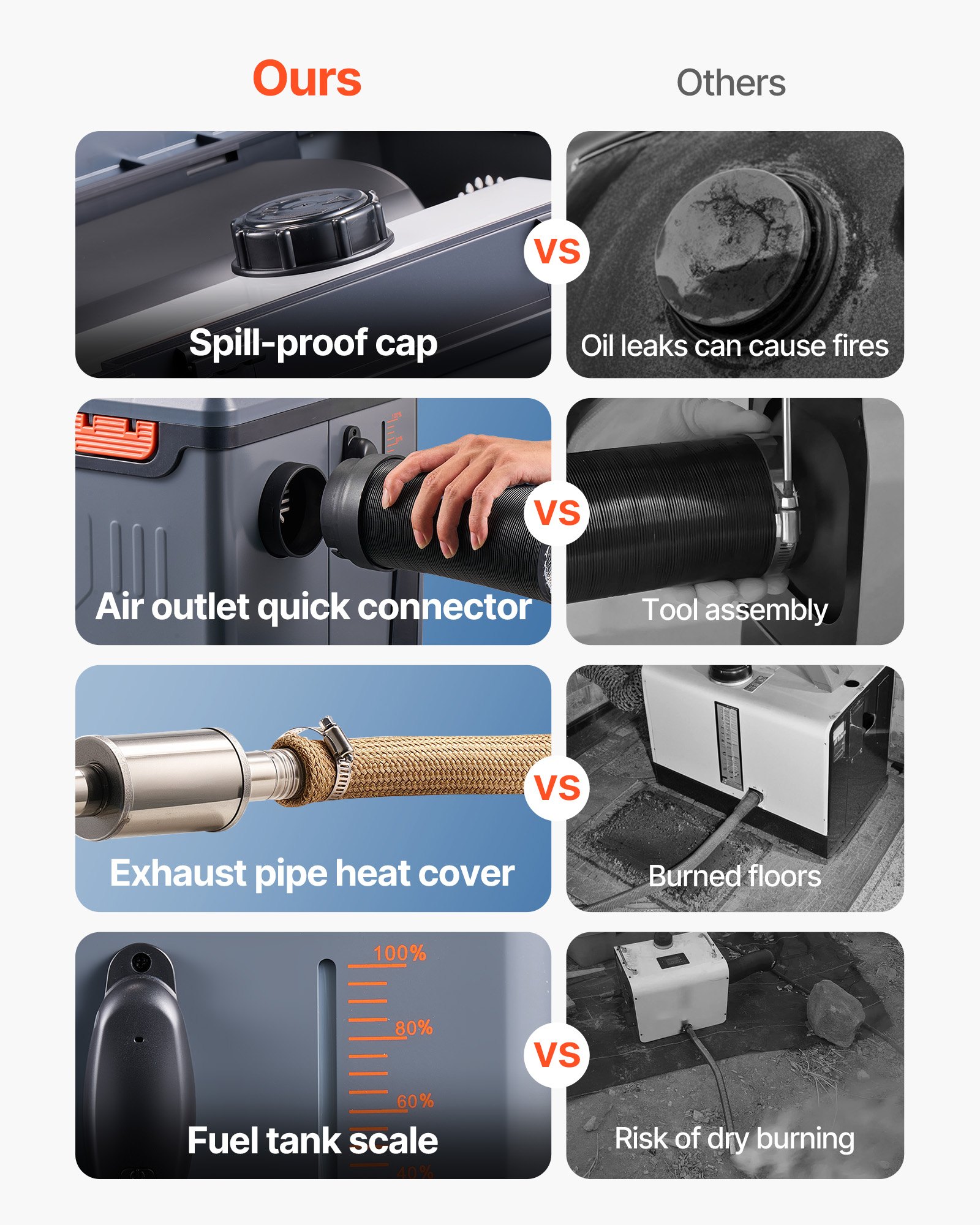 Ours

Others

Spill-proof cap

VS

Oil leaks can cause fires

Air outlet quick connector

VS

Tool assembly

Exhaust pipe heat cover

VS

Burned floors

100%

80%

60%

40%

Fuel tank scale

VS

Risk of dry burning