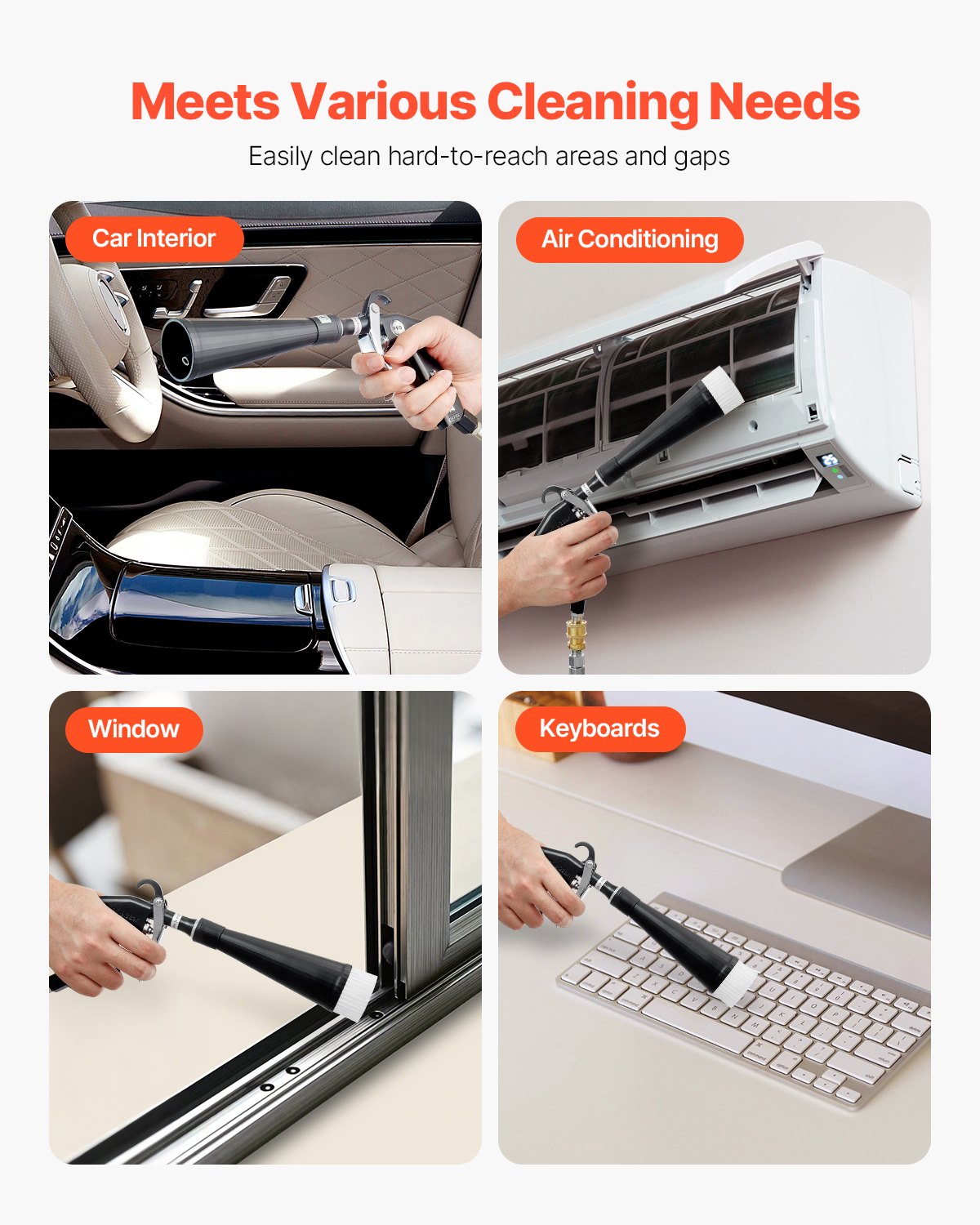 Meets Various Cleaning Needs

Easily clean hard-to-reach areas and gaps

Car Interior

Air Conditioning

Window

Keyboards