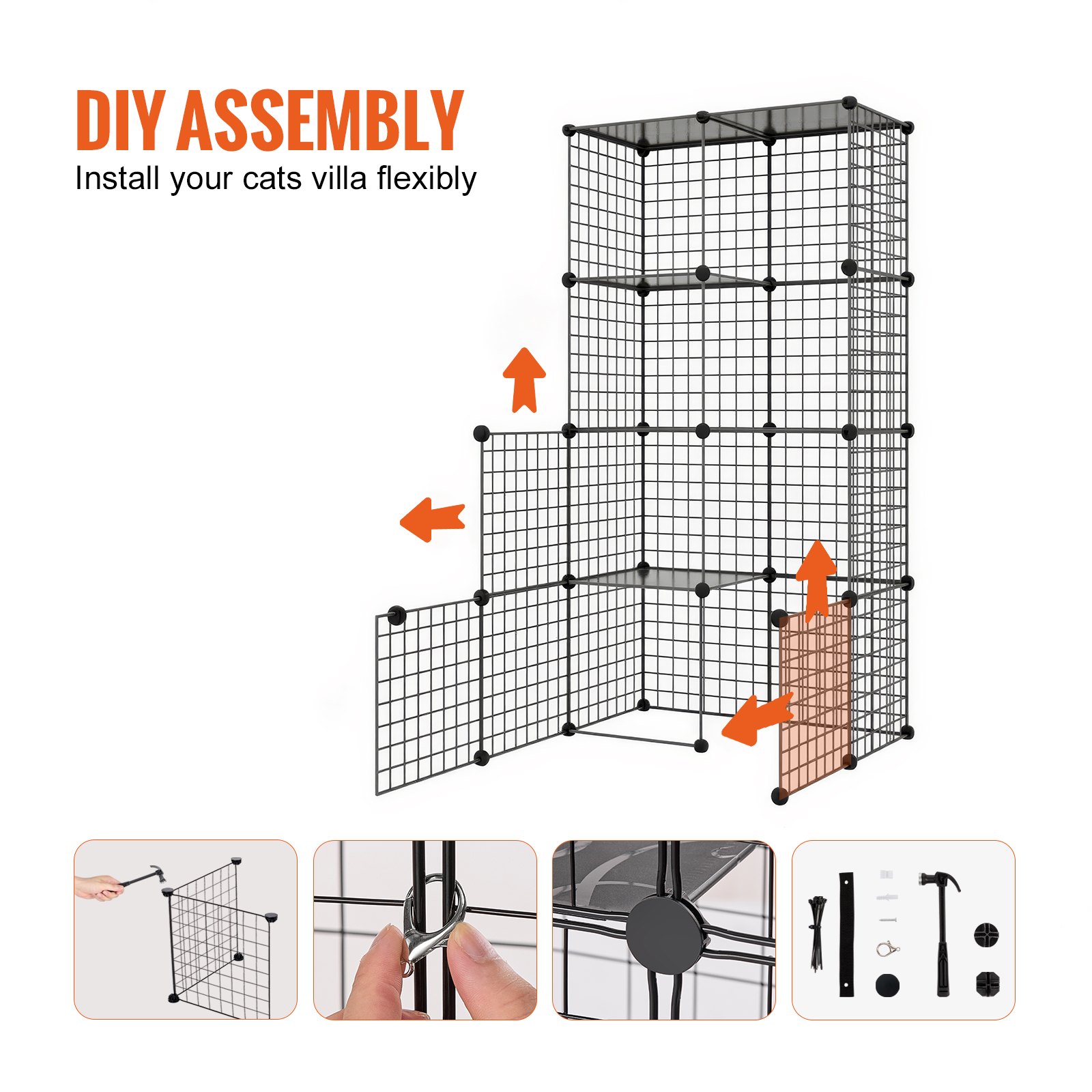 DIY ASSEMBLY
Install your cats villa flexibly