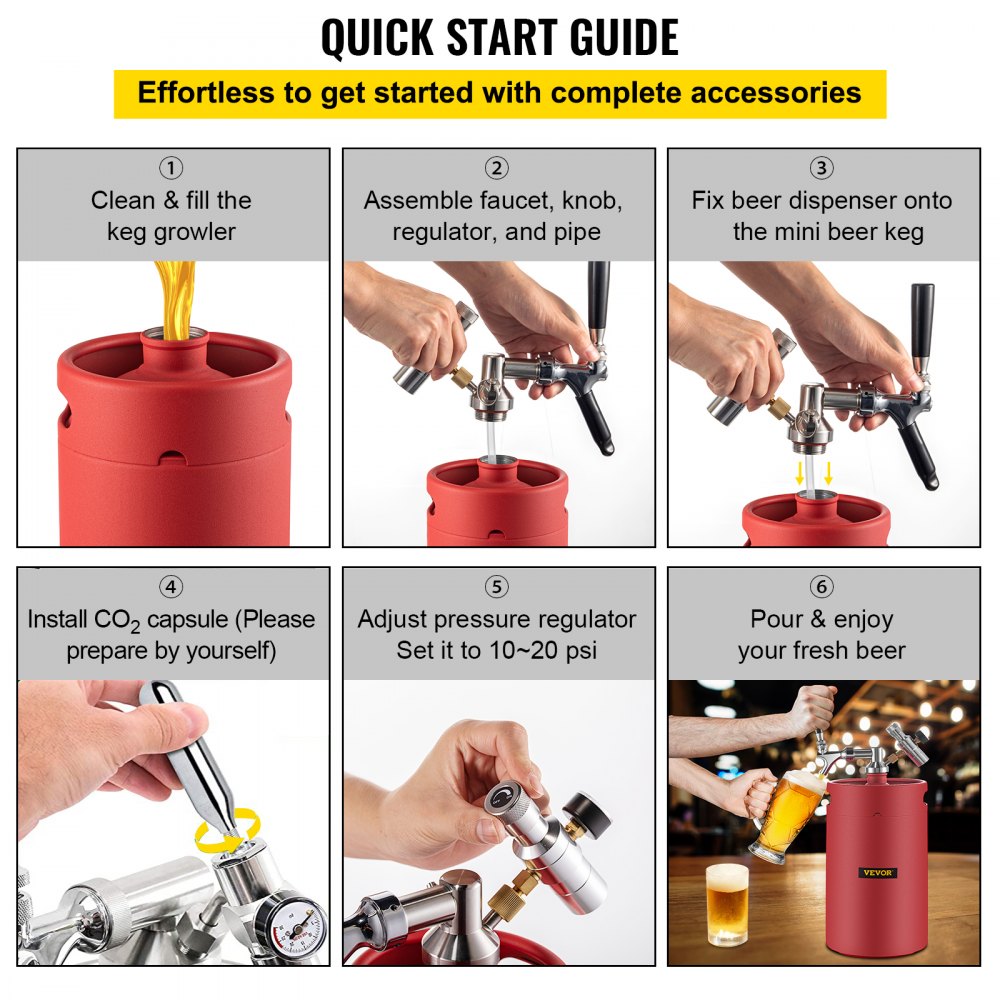 QUICK START GUIDE

Effortless to get started with complete accessories

①
Clean & fill the keg growler

②
Assemble faucet, knob, regulator, and pipe

③
Fix beer dispenser onto the mini beer keg

④
Install $CO_2$ capsule (Please prepare by yourself)

⑤
Adjust pressure regulator Set it to 10~20 psi

⑥
Pour & enjoy your fresh beer

VEVOR