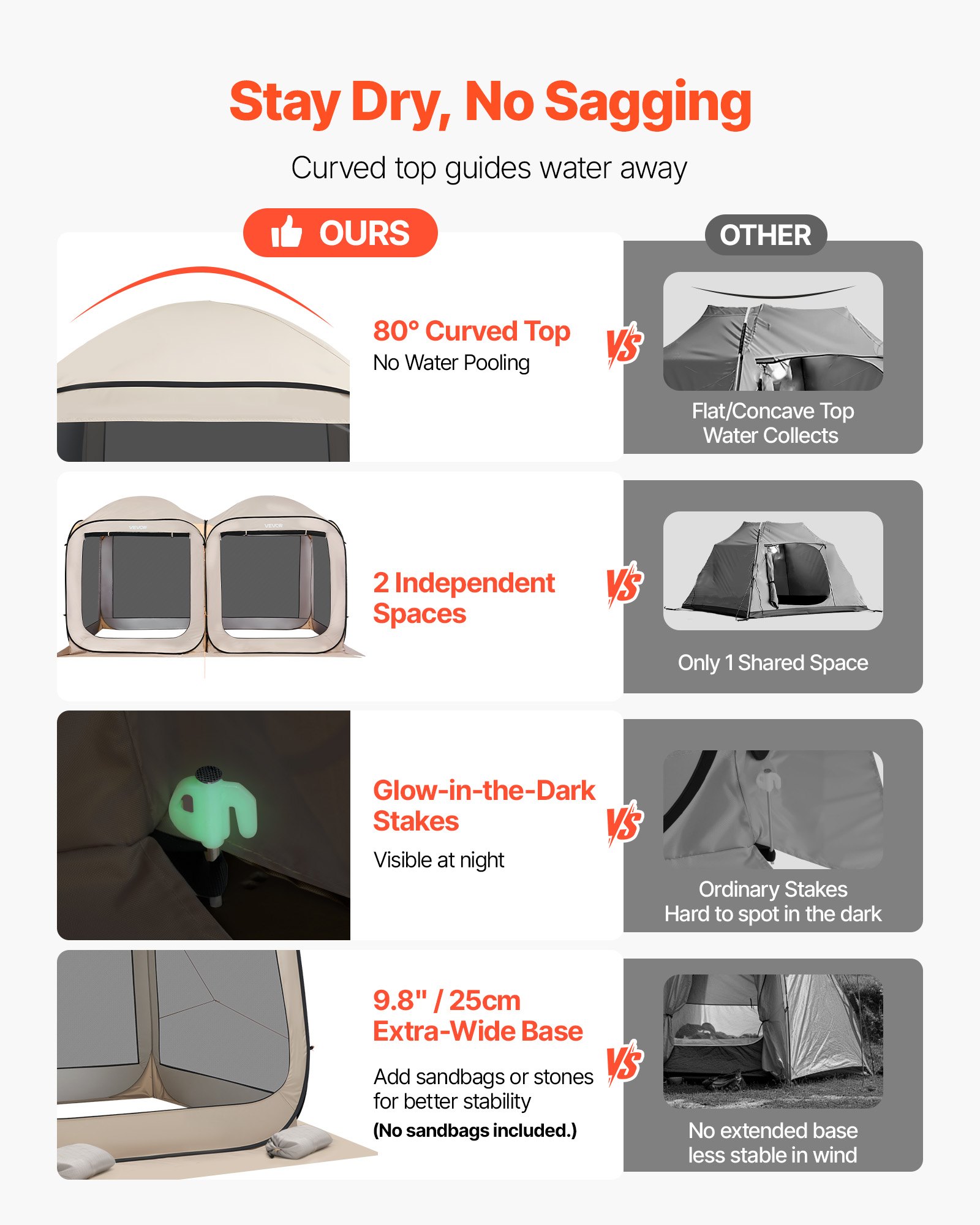 Stay Dry, No Sagging

Curved top guides water away

OURS

OTHER

80° Curved Top
No Water Pooling

VS

Flat/Concave Top
Water Collects

VEVOR VEVOR

2 Independent Spaces

VS

Only 1 Shared Space

Glow-in-the-Dark Stakes

Visible at night

VS

Ordinary Stakes
Hard to spot in the dark

9.8" / 25cm
Extra-Wide Base

Add sandbags or stones for better stability

(No sandbags included.)

VS

No extended base
less stable in wind