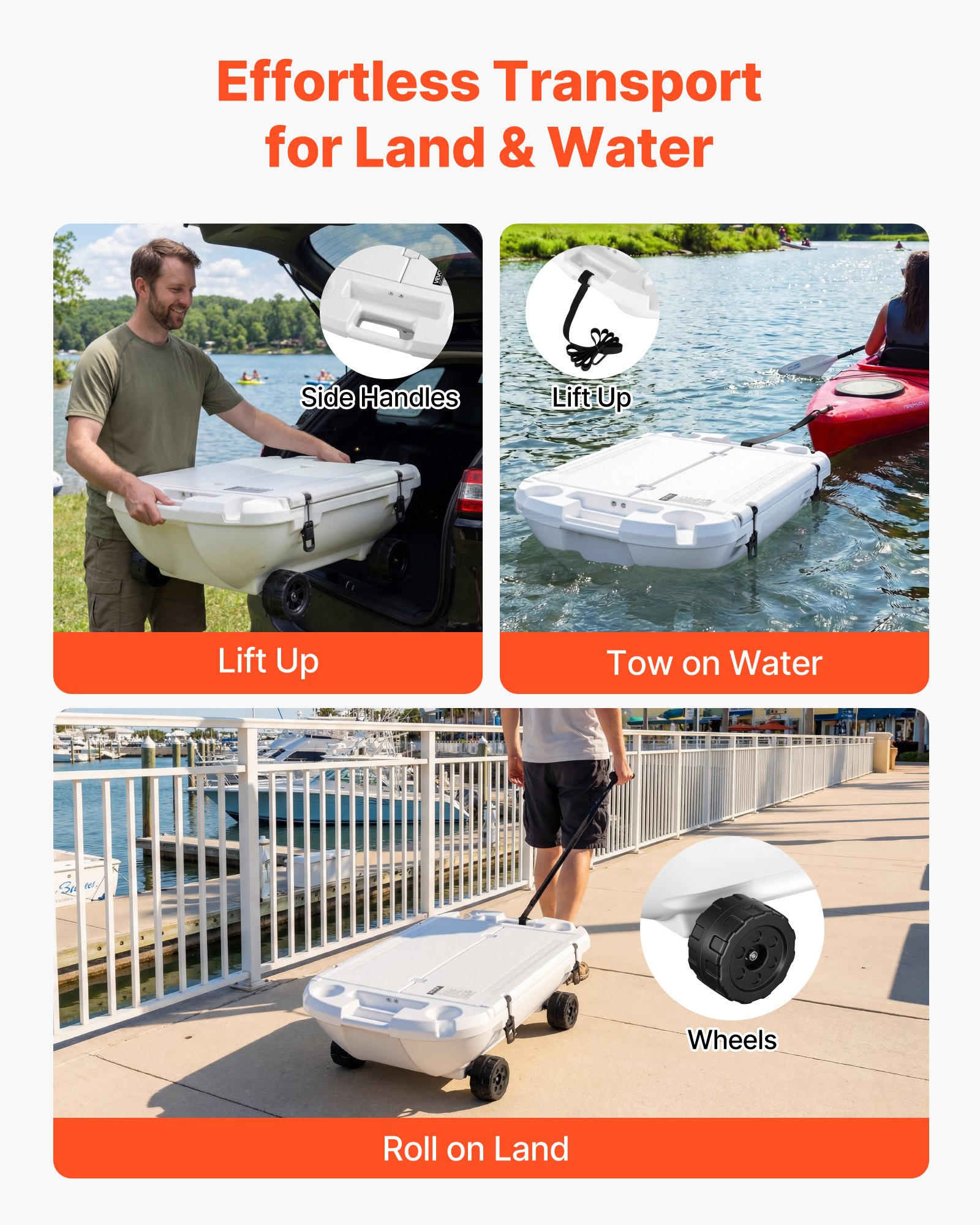 Effortless Transport for Land & Water

Side Handles

Lift Up

Lift Up

Tow on Water

Wheels

Roll on Land