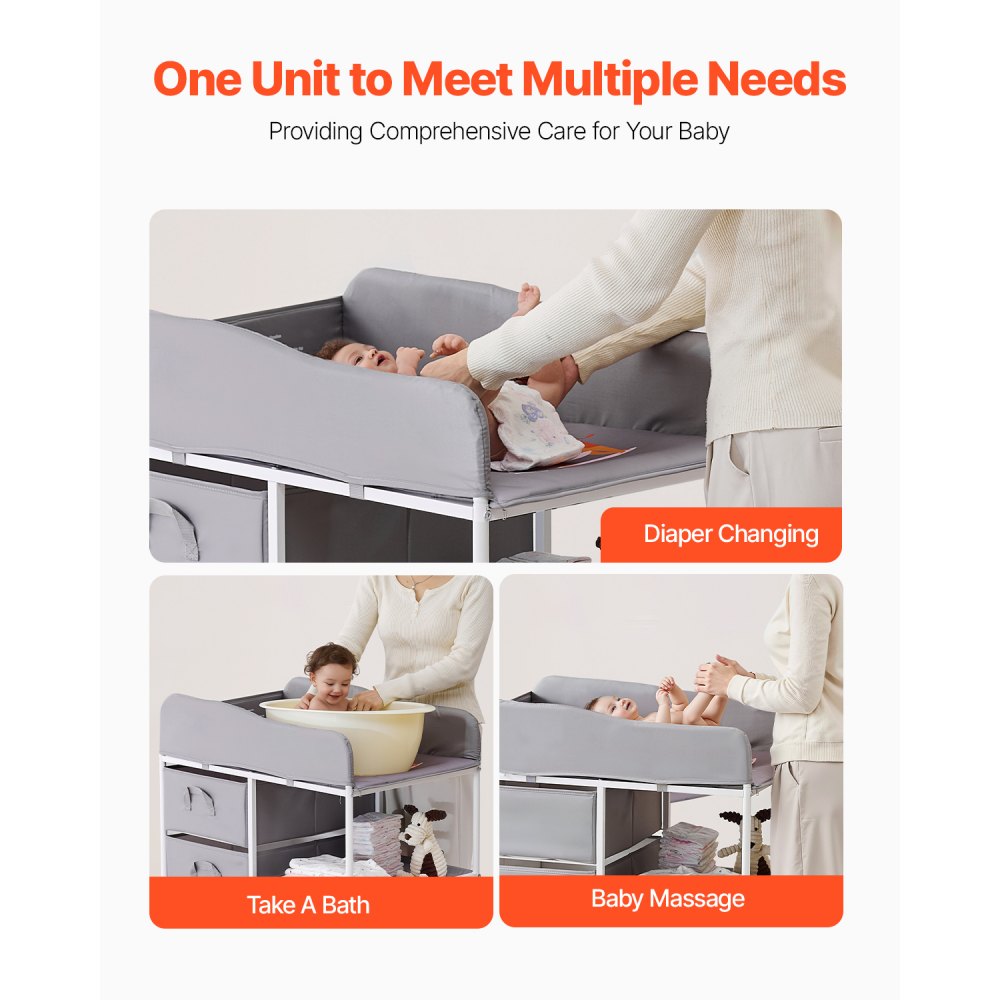 One Unit to Meet Multiple Needs

Providing Comprehensive Care for Your Baby

Diaper Changing

Take A Bath

Baby Massage