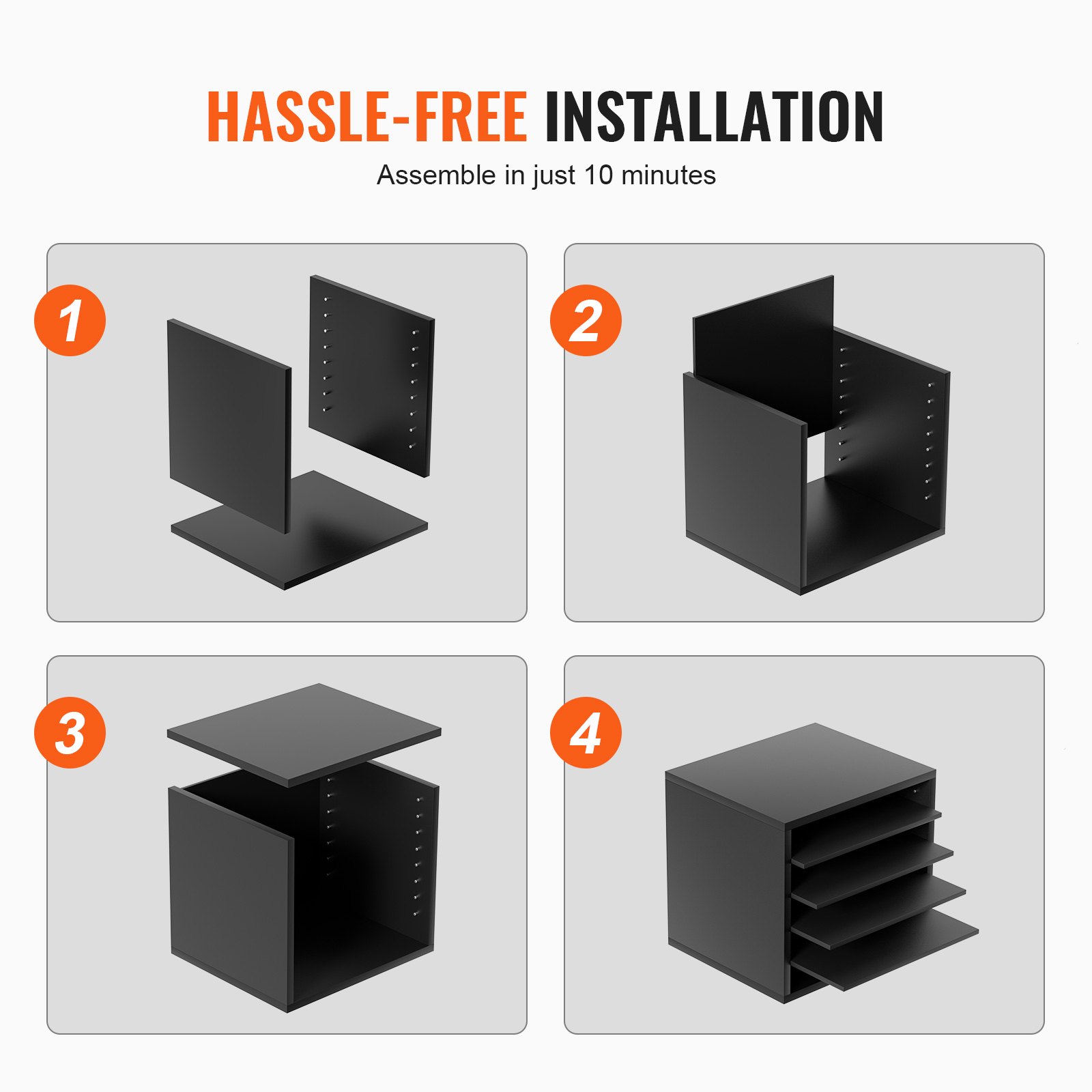 HASSLE-FREE INSTALLATION
Assemble in just 10 minutes

1

2

3

4