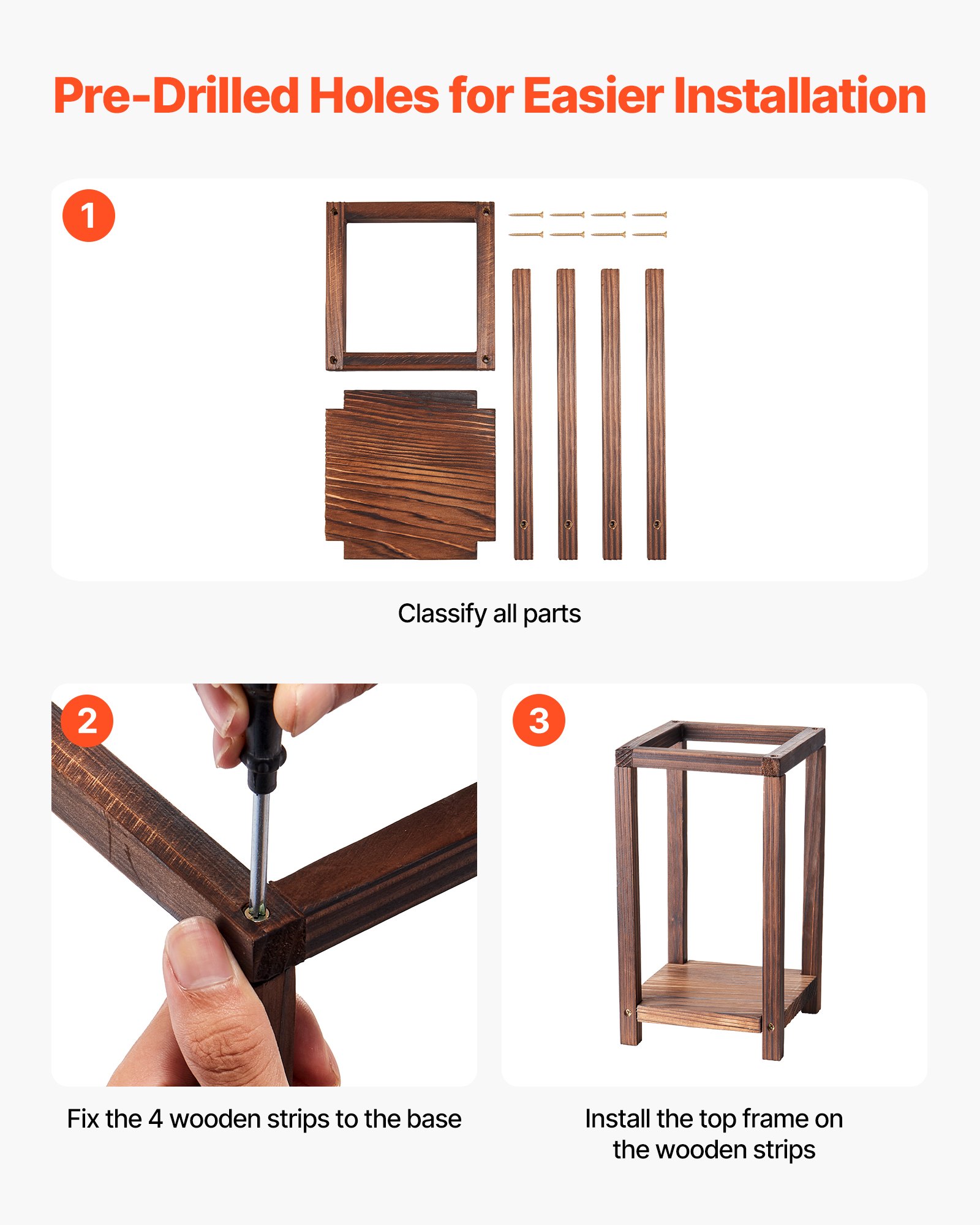 Pre-Drilled Holes for Easier Installation

1

Classify all parts

2

Fix the 4 wooden strips to the base

3

Install the top frame on the wooden strips