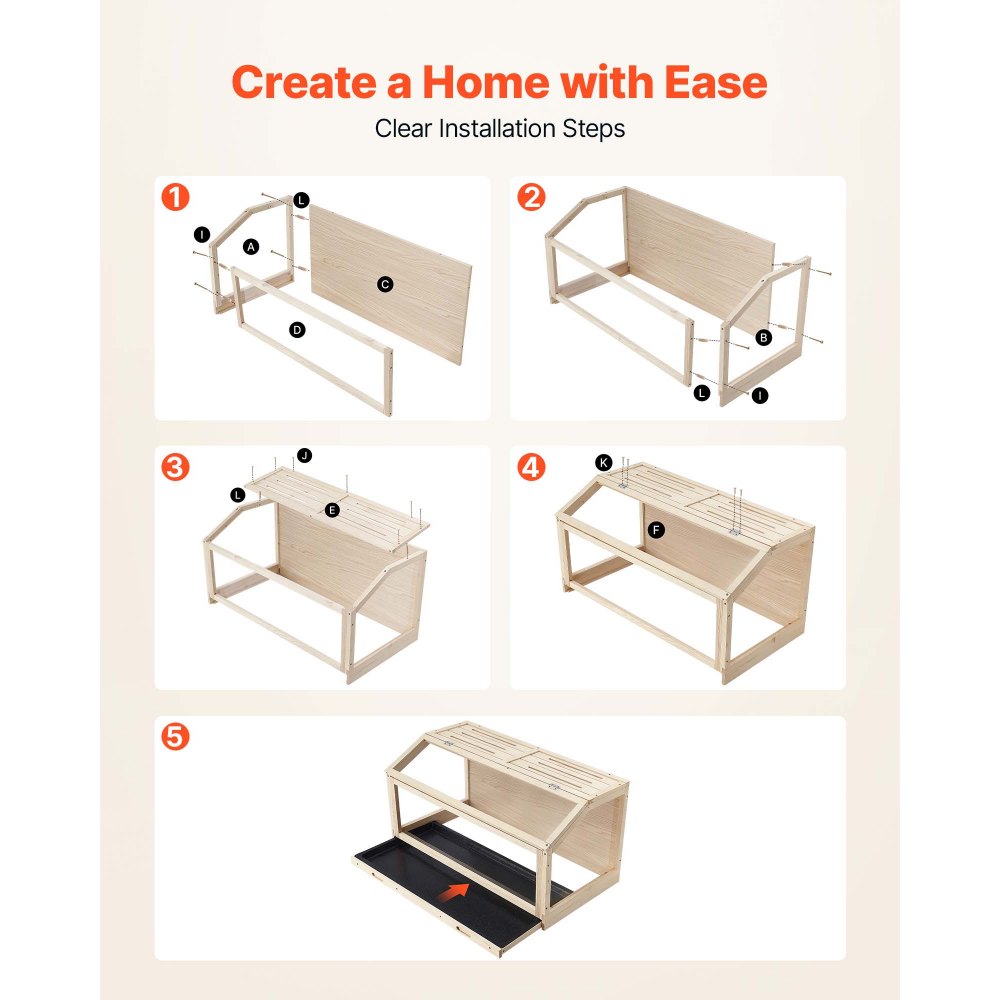 Create a Home with Ease

Clear Installation Steps

1
L
I
A
C
D

2
B
L
I

3
J
L
E

4
K
F

5