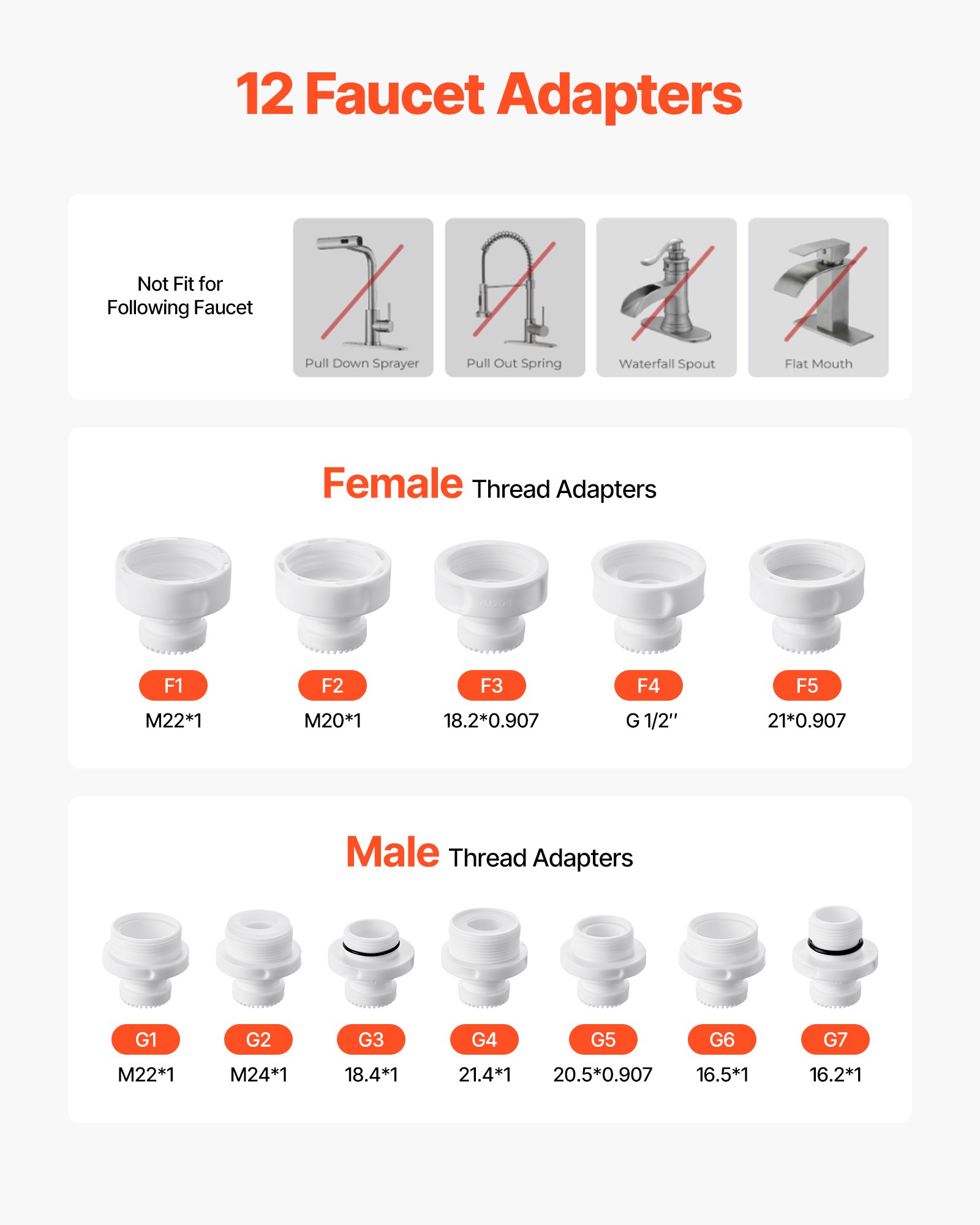 12 Faucet Adapters

Not Fit for Following Faucet

Pull Down Sprayer

Pull Out Spring

Waterfall Spout

Flat Mouth

Female Thread Adapters

F1
M22*1

F2
M20*1

F3
18.2*0.907

F4
G 1/2''

F5
21*0.907

Male Thread Adapters

G1
M22*1

G2
M24*1

G3
18.4*1

G4
21.4*1

G5
20.5*0.907

G6
16.5*1

G7
16.2*1