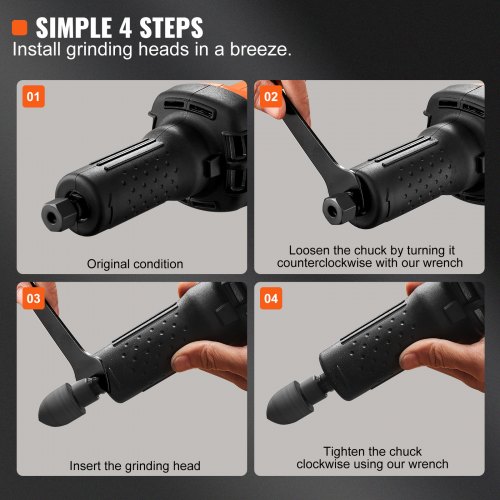 SIMPLE 4 STEPS
Install grinding heads in a breeze.

01
Original condition

02
Loosen the chuck by turning it counterclockwise with our wrench

03
Insert the grinding head

04
Tighten the chuck clockwise using our wrench