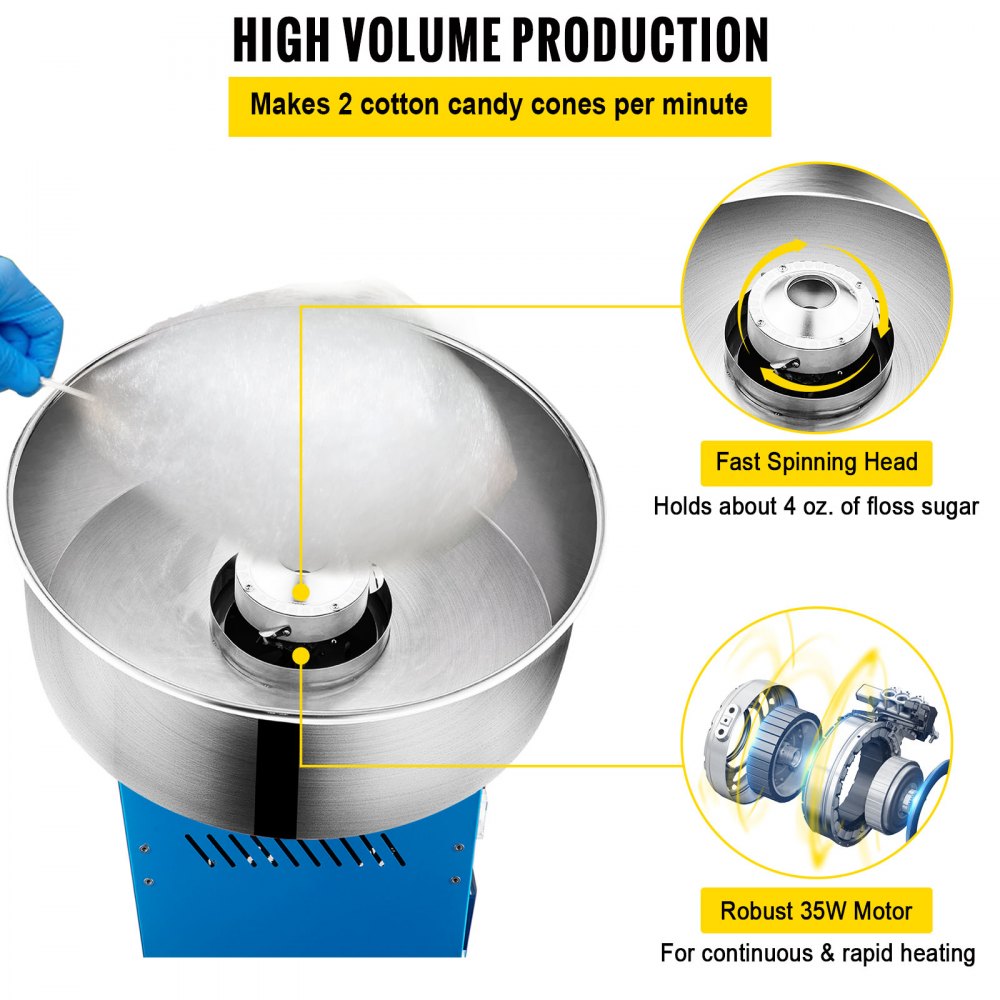 HIGH VOLUME PRODUCTION

Makes 2 cotton candy cones per minute

Fast Spinning Head

Holds about 4 oz. of floss sugar

Robust 35W Motor

For continuous & rapid heating