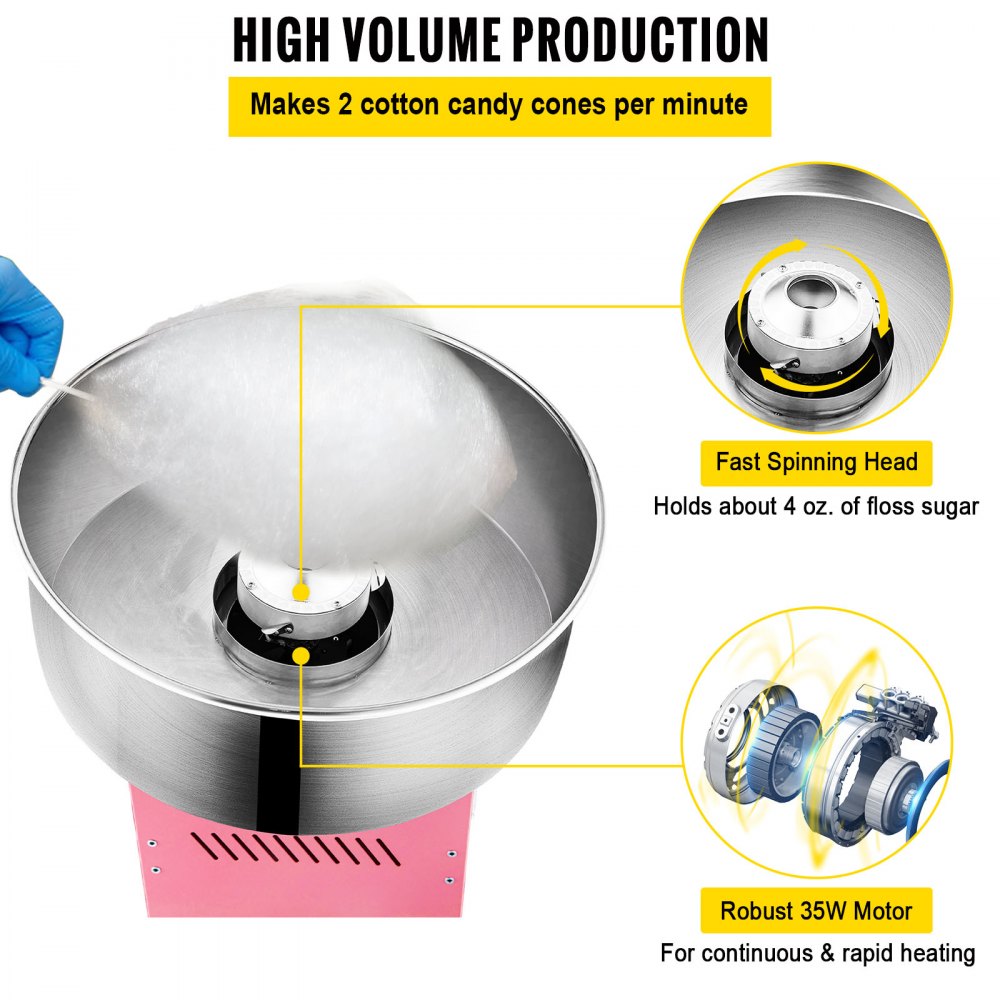 HIGH VOLUME PRODUCTION

Makes 2 cotton candy cones per minute

Fast Spinning Head

Holds about 4 oz. of floss sugar

Robust 35W Motor

For continuous & rapid heating