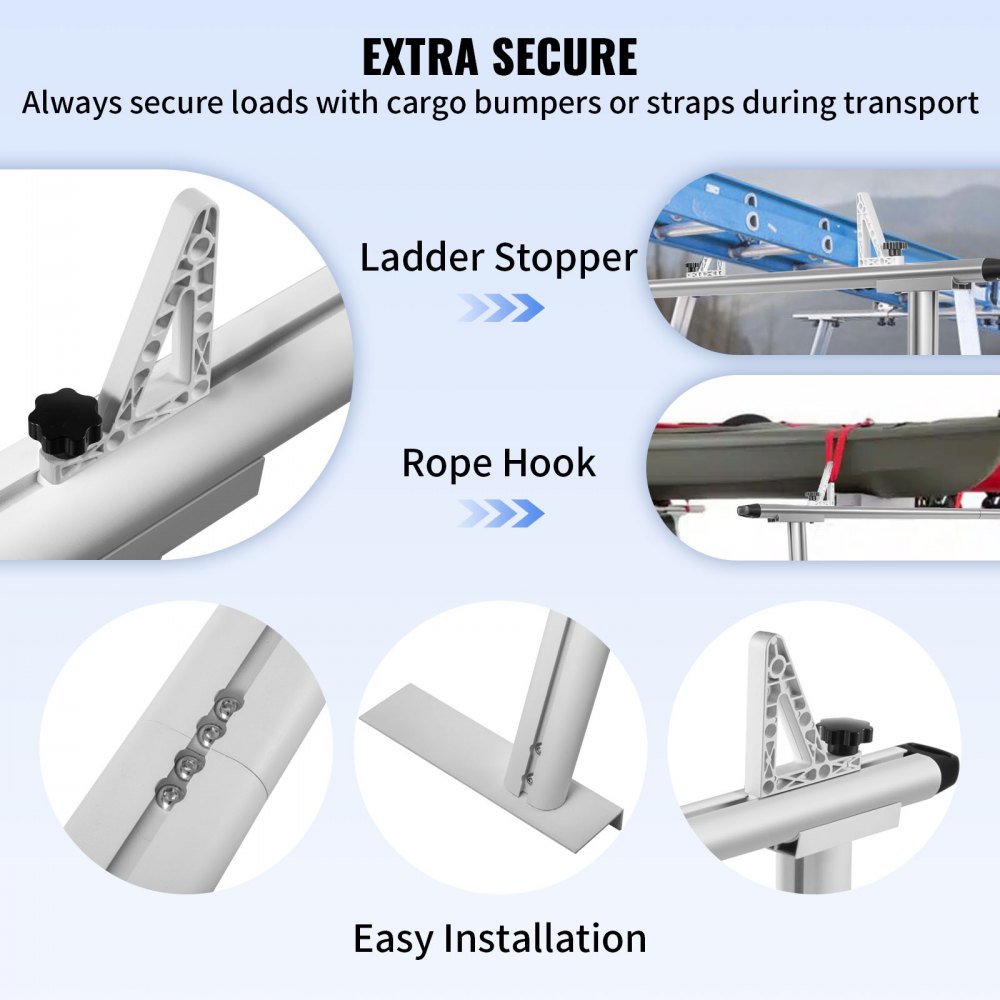 EXTRA SECURE
Always secure loads with cargo bumpers or straps during transport

Ladder Stopper

Rope Hook

Easy Installation