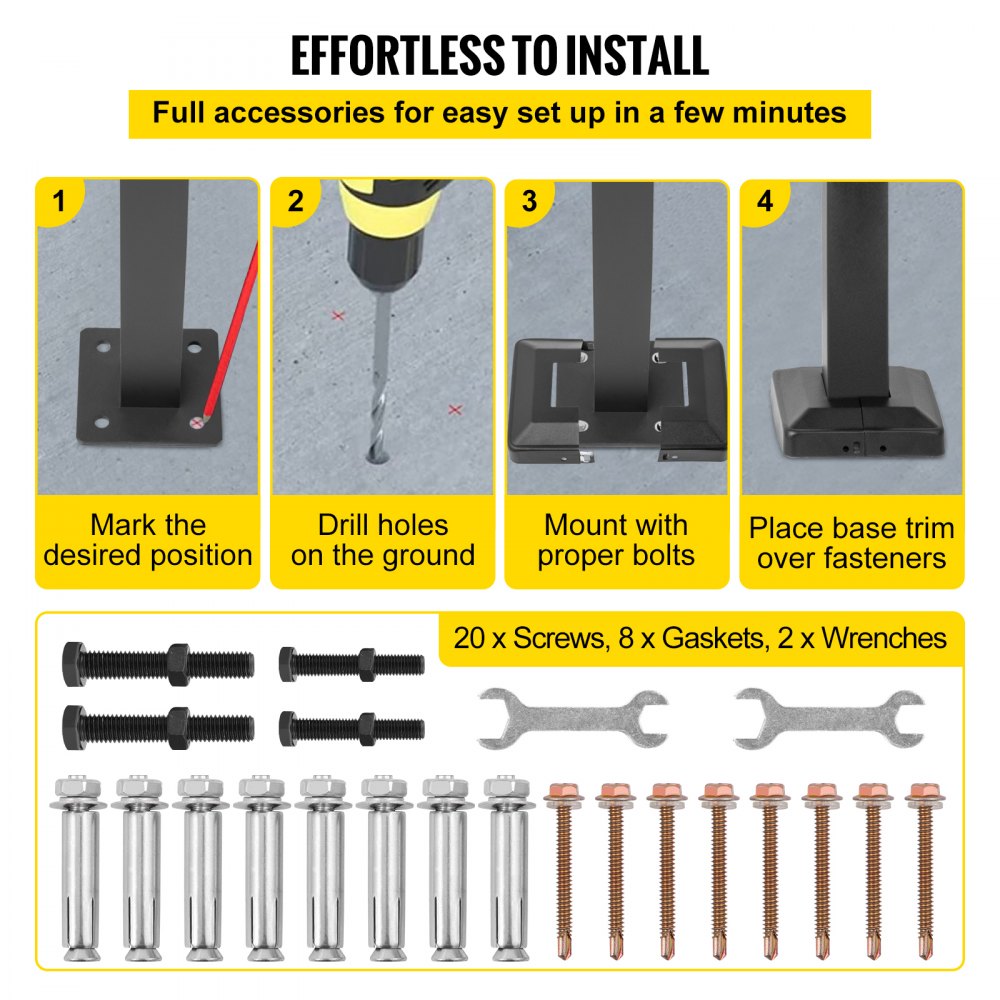 EFFORTLESS TO INSTALL

Full accessories for easy set up in a few minutes

1

Mark the desired position

2

Drill holes on the ground

3

Mount with proper bolts

4

Place base trim over fasteners

20 x Screws, 8 x Gaskets, 2 x Wrenches