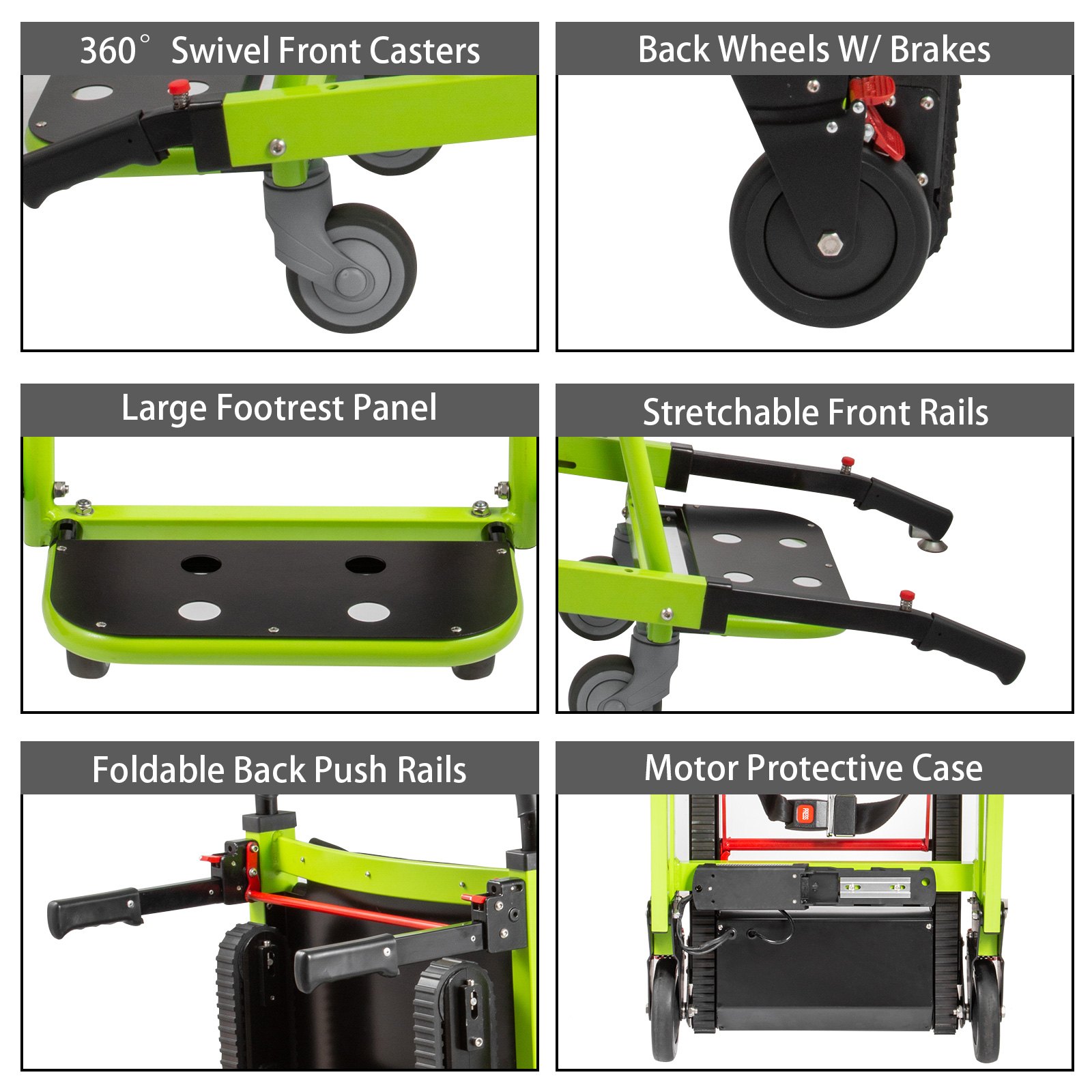 360° Swivel Front Casters

Back Wheels W/ Brakes

Large Footrest Panel

Stretchable Front Rails

Foldable Back Push Rails

Motor Protective Case

PRESS