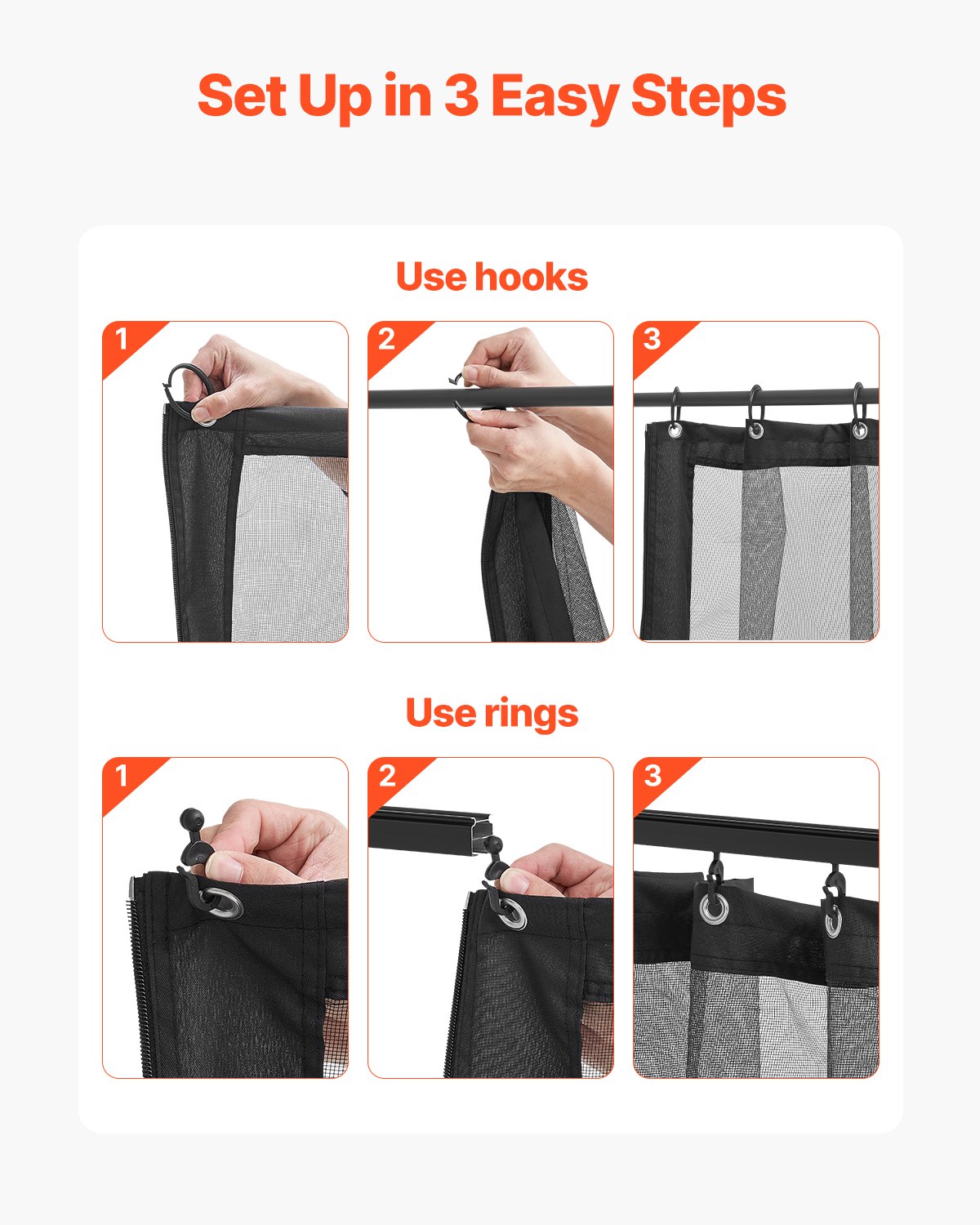 Set Up in 3 Easy Steps

Use hooks

1

2

3

Use rings

1

2

3