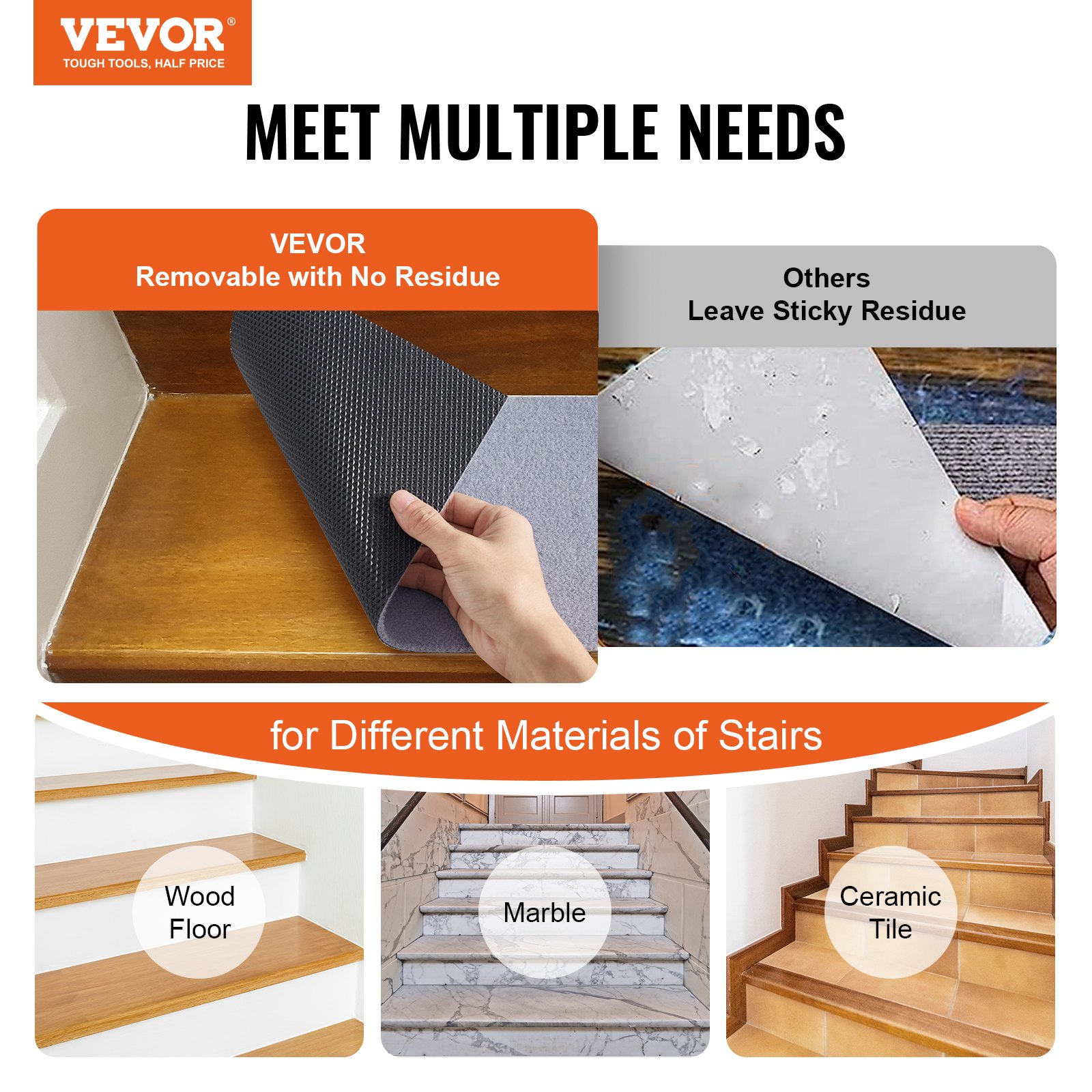 VEVOR®
TOUGH TOOLS, HALF PRICE

MEET MULTIPLE NEEDS

VEVOR
Removable with No Residue

Others
Leave Sticky Residue

for Different Materials of Stairs

Wood Floor

Marble

Ceramic Tile