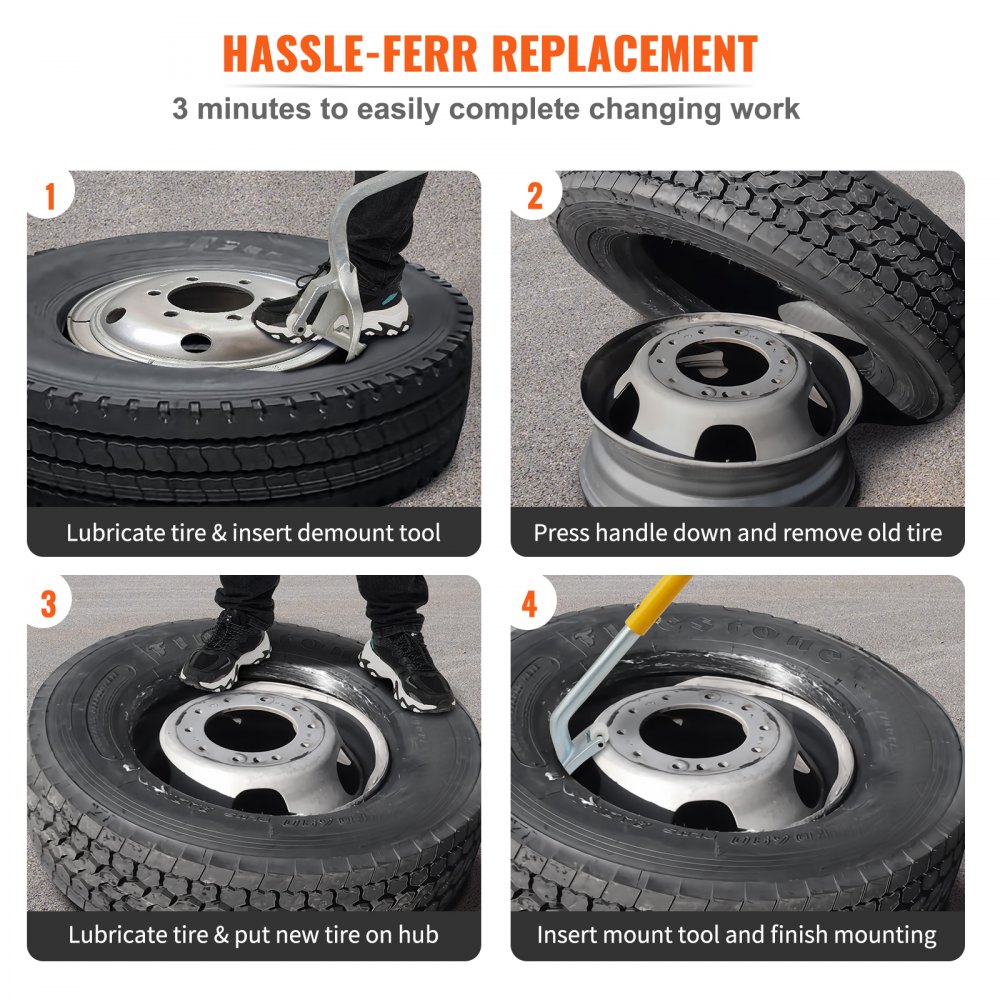 HASSLE-FERR REPLACEMENT
3 minutes to easily complete changing work

1
Lubricate tire & insert demount tool

2
Press handle down and remove old tire

3
Lubricate tire & put new tire on hub

4
Insert mount tool and finish mounting