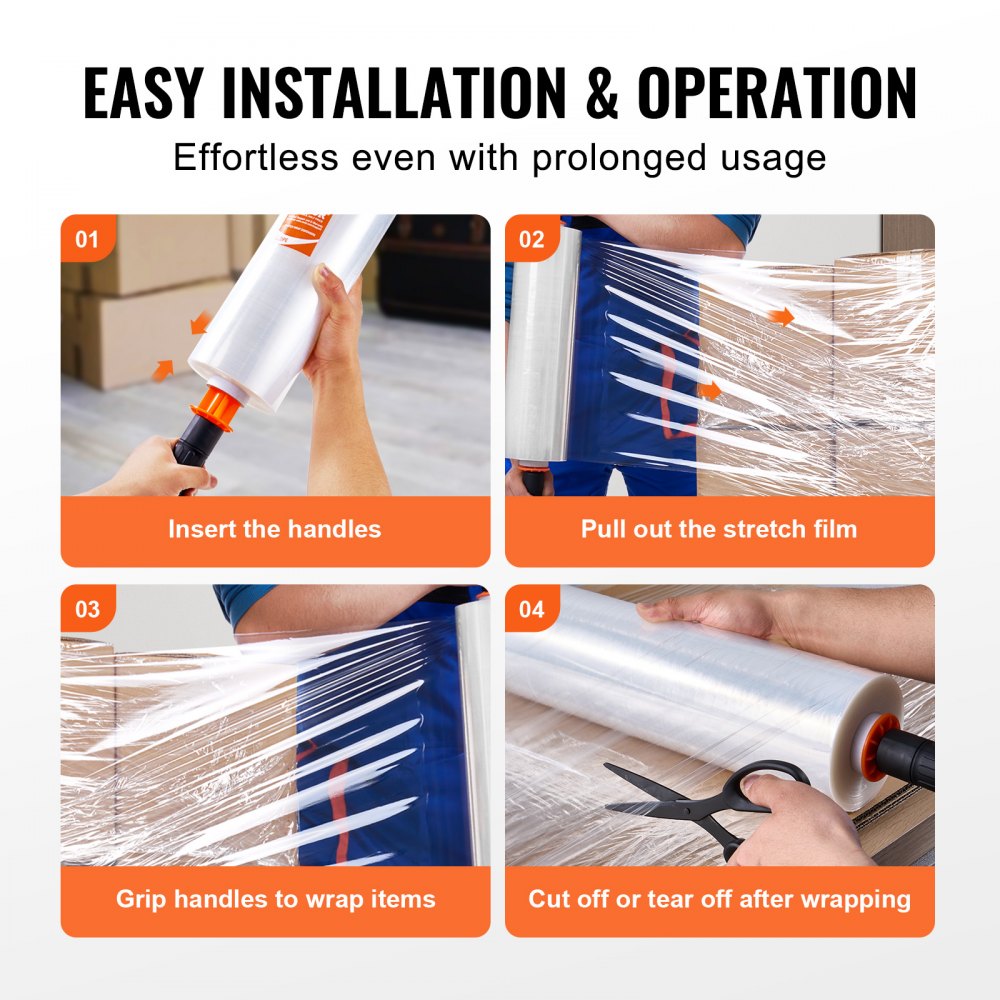 EASY INSTALLATION & OPERATION

Effortless even with prolonged usage

01

Insert the handles

02

Pull out the stretch film

03

Grip handles to wrap items

04

Cut off or tear off after wrapping