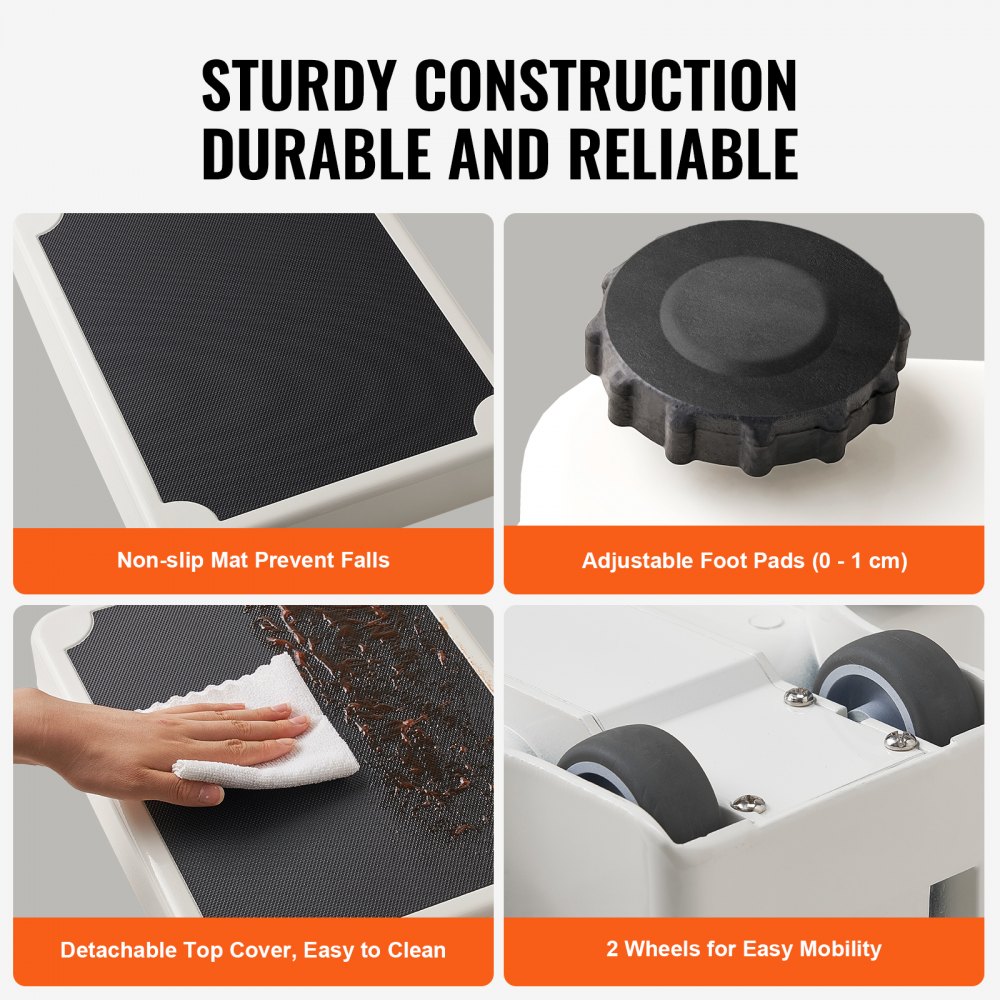 STURDY CONSTRUCTION
DURABLE AND RELIABLE

Non-slip Mat Prevent Falls

Adjustable Foot Pads (0 - 1 cm)

Detachable Top Cover, Easy to Clean

2 Wheels for Easy Mobility