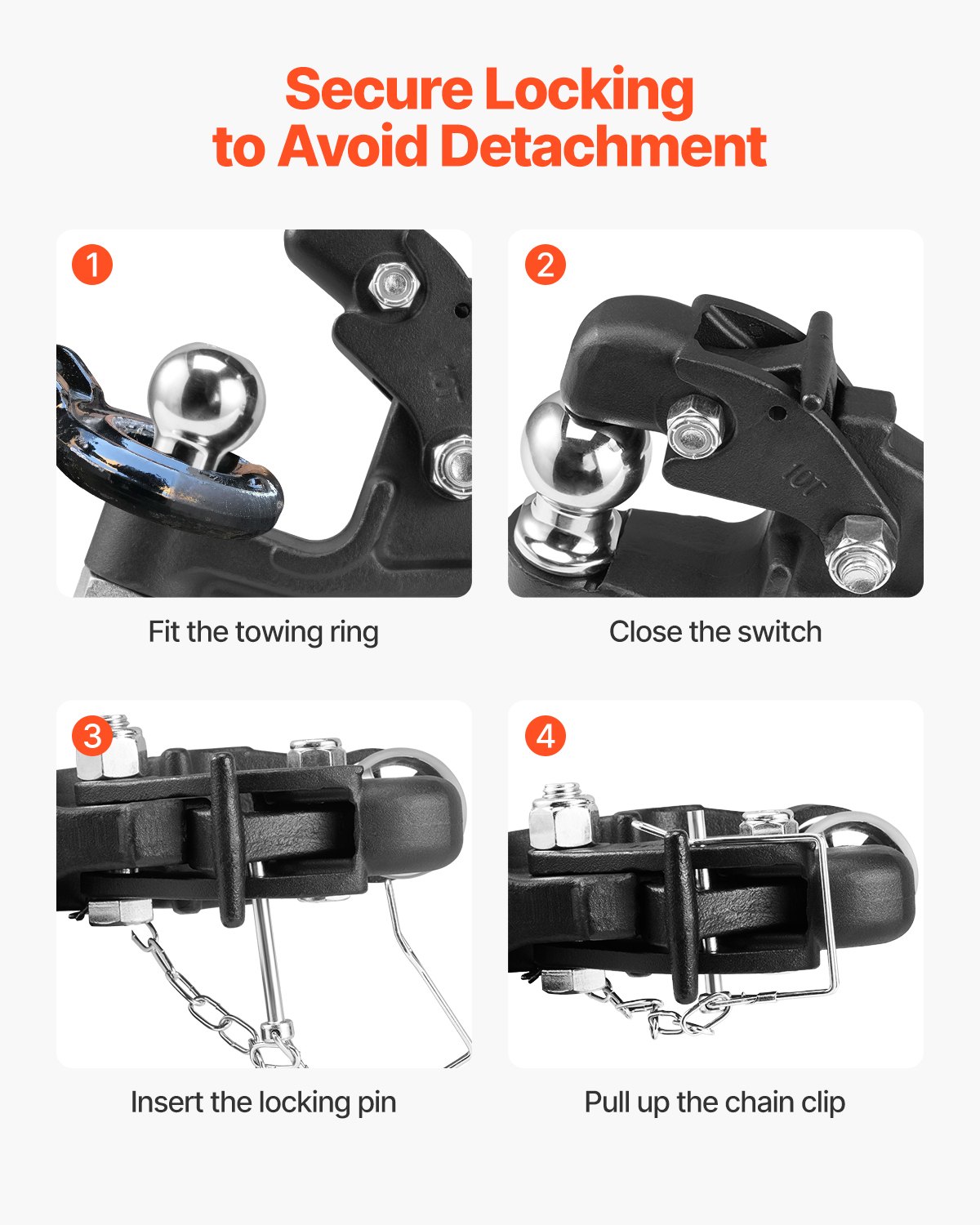 Secure Locking to Avoid Detachment

1

Fit the towing ring

2

10T

Close the switch

3

Insert the locking pin

4

Pull up the chain clip