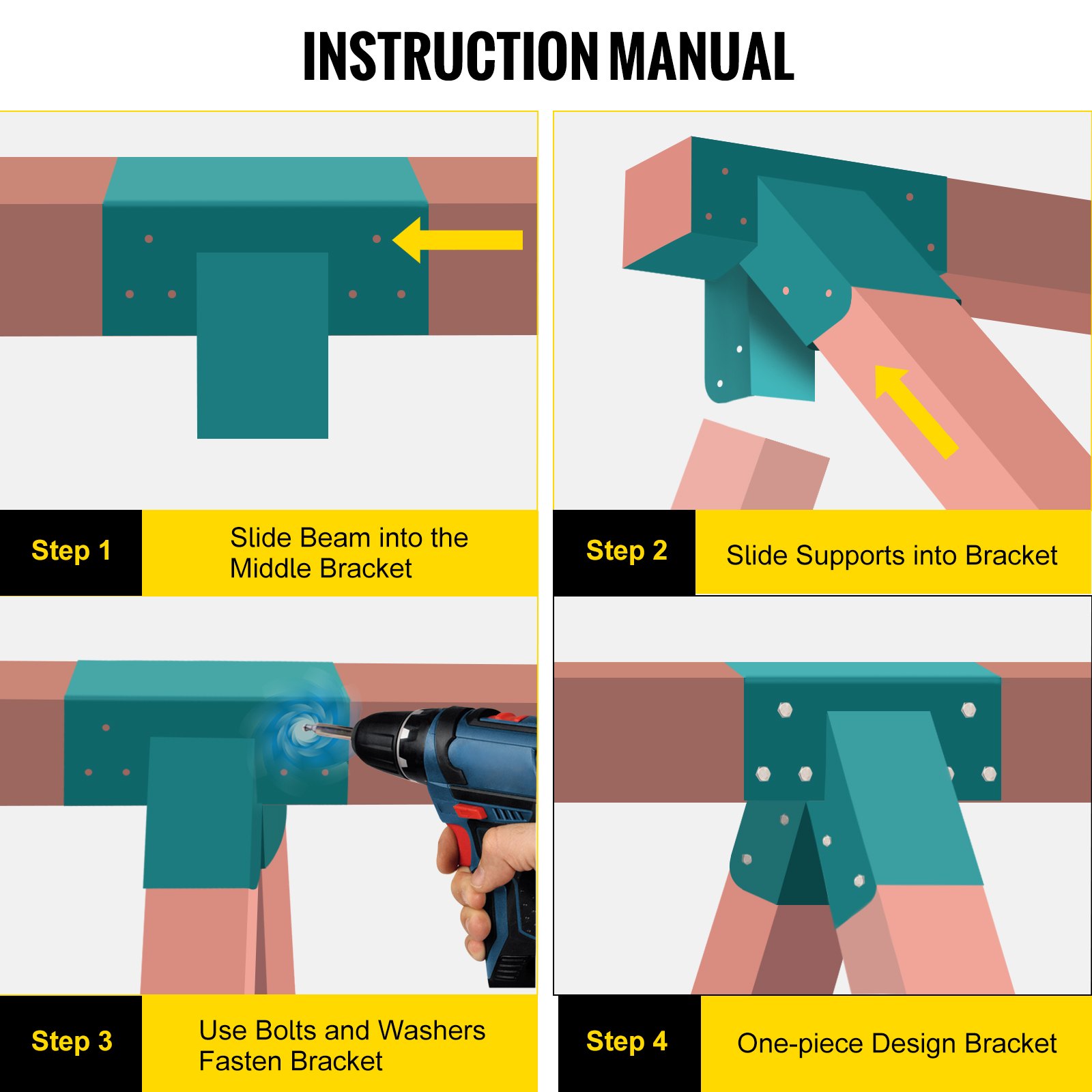 INSTRUCTION MANUAL

Step 1

Slide Beam into the Middle Bracket

Step 2

Slide Supports into Bracket

Step 3

Use Bolts and Washers Fasten Bracket

Step 4

One-piece Design Bracket