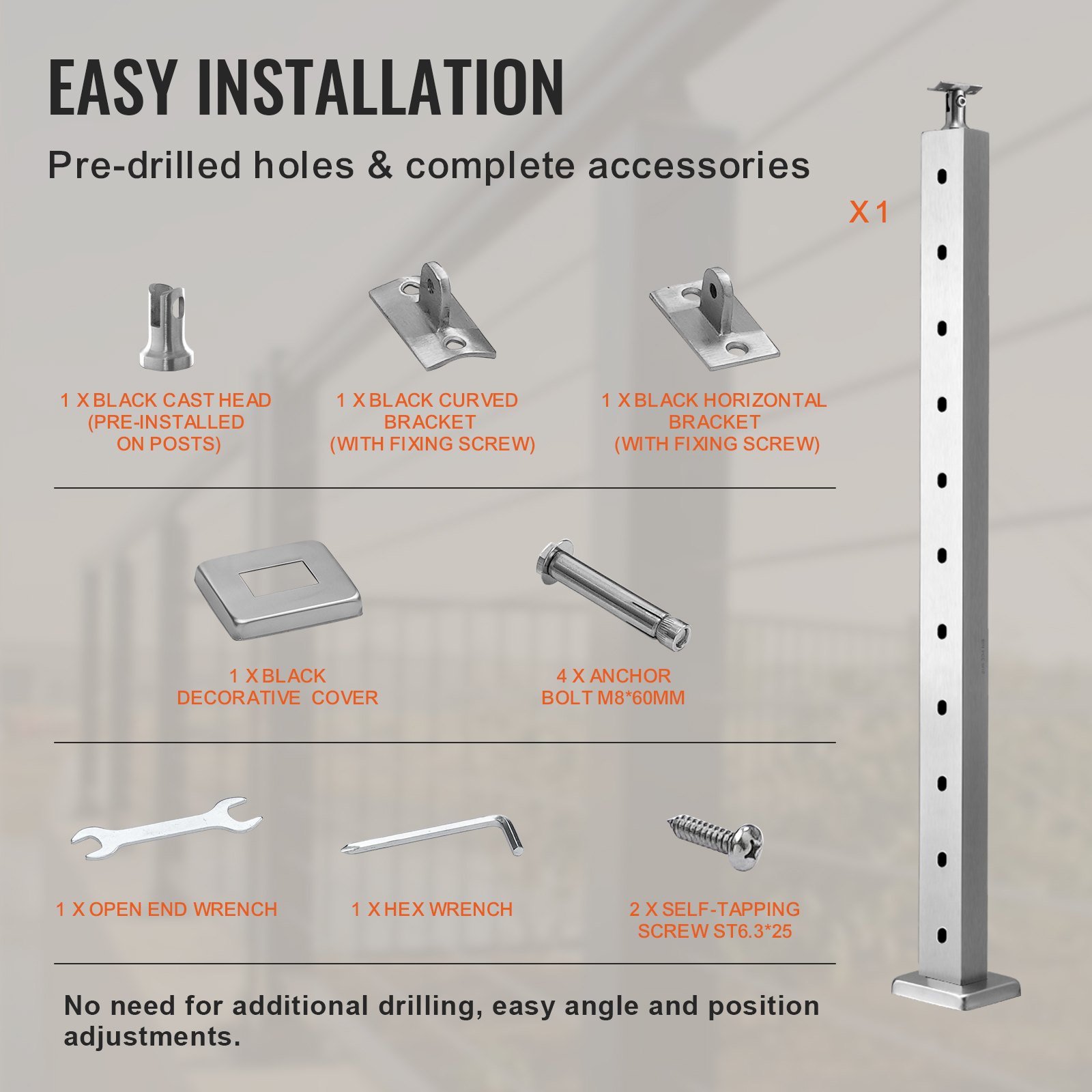 EASY INSTALLATION

Pre-drilled holes & complete accessories

X 1

1 X BLACK CAST HEAD (PRE-INSTALLED ON POSTS)

1 X BLACK CURVED BRACKET (WITH FIXING SCREW)

1 X BLACK HORIZONTAL BRACKET (WITH FIXING SCREW)

1 X BLACK DECORATIVE COVER

4 X ANCHOR BOLT M8*60MM

1 X OPEN END WRENCH

1 X HEX WRENCH

2 X SELF-TAPPING SCREW ST6.3*25

No need for additional drilling, easy angle and position adjustments.