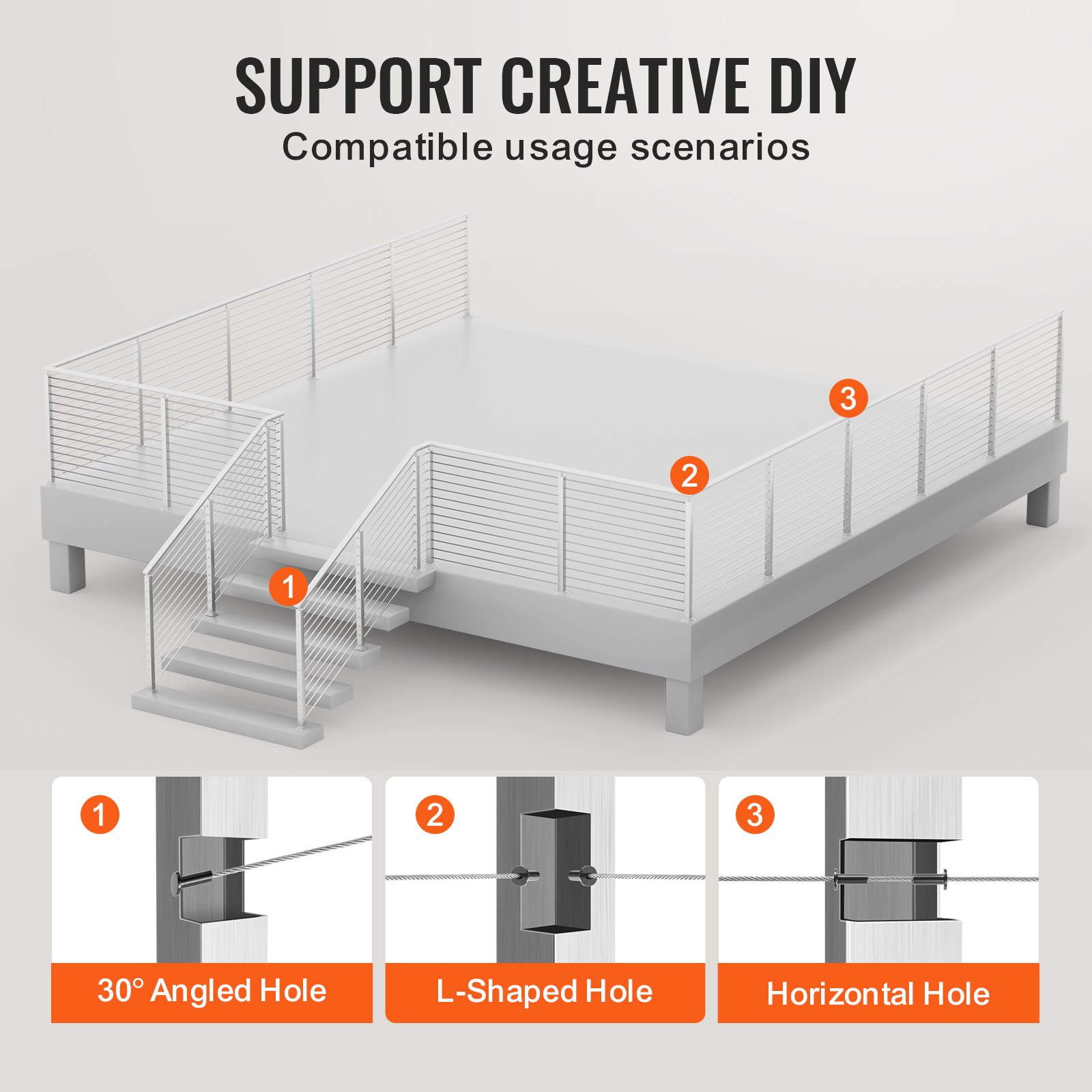 SUPPORT CREATIVE DIY
Compatible usage scenarios

3
2
1

1
30° Angled Hole

2
L-Shaped Hole

3
Horizontal Hole