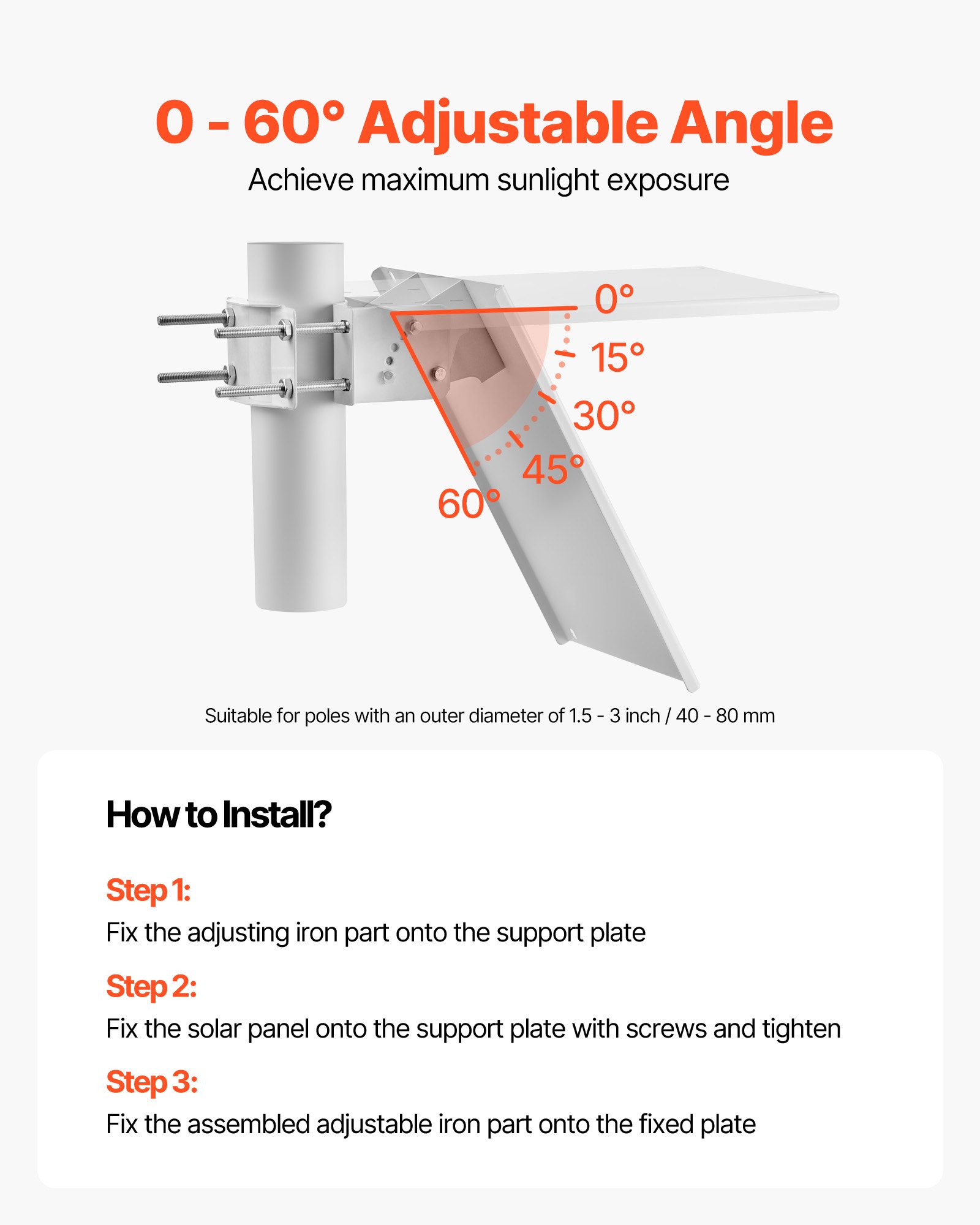 0 - 60° Adjustable Angle

Achieve maximum sunlight exposure

0°
15°
30°
45°
60°

Suitable for poles with an outer diameter of 1.5 - 3 inch / 40 - 80 mm

How to Install?

Step 1:
Fix the adjusting iron part onto the support plate

Step 2:
Fix the solar panel onto the support plate with screws and tighten

Step 3:
Fix the assembled adjustable iron part onto the fixed plate